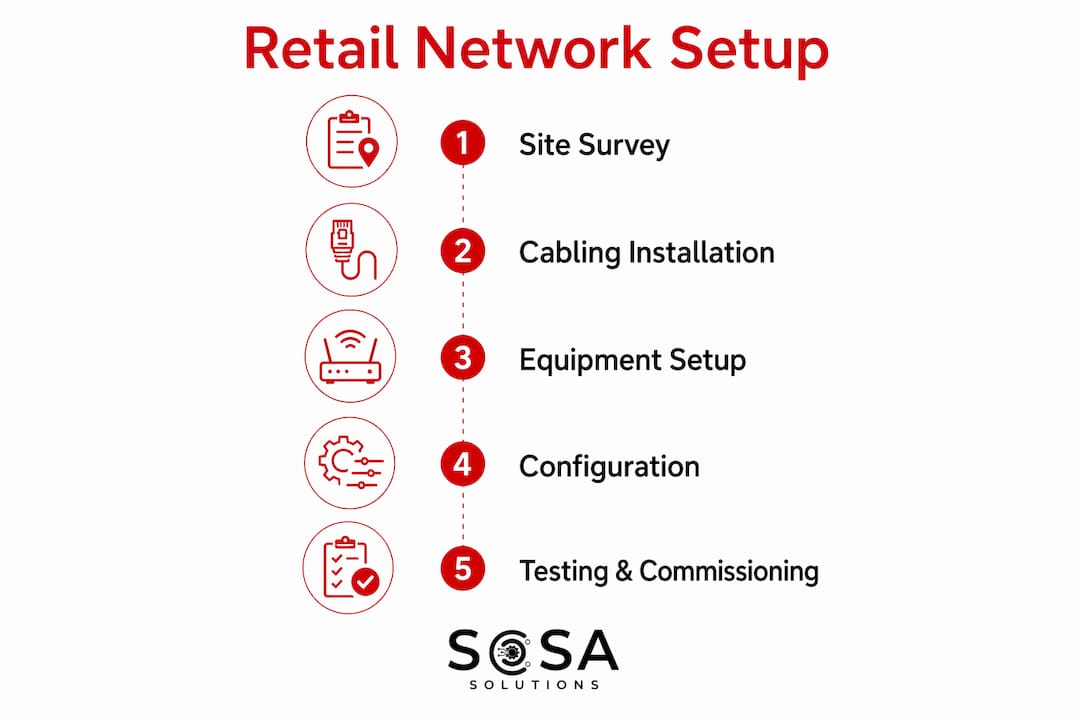 Retail Network Setup

1 Site Survey

2 Cabling Installation

3 Equipment Setup

4 Configuration

5 Testing & Commissioning

SOSA
SOLUTIONS