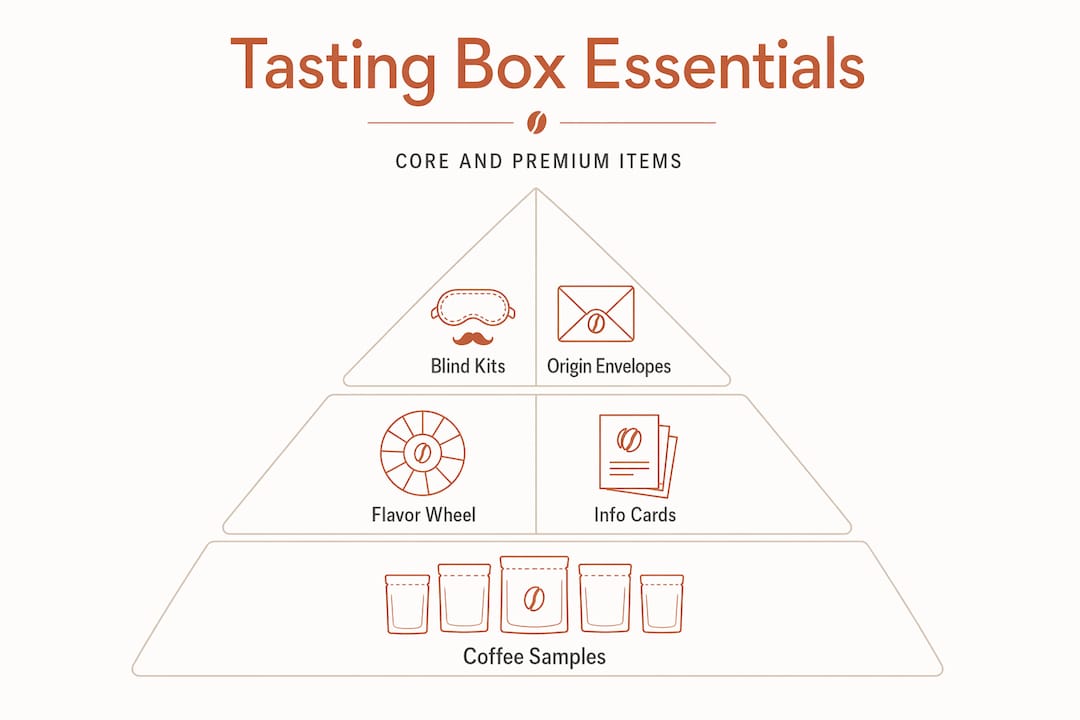 Tasting Box Essentials

CORE AND PREMIUM ITEMS

Blind Kits

Origin Envelopes

Flavor Wheel

Info Cards

Coffee Samples