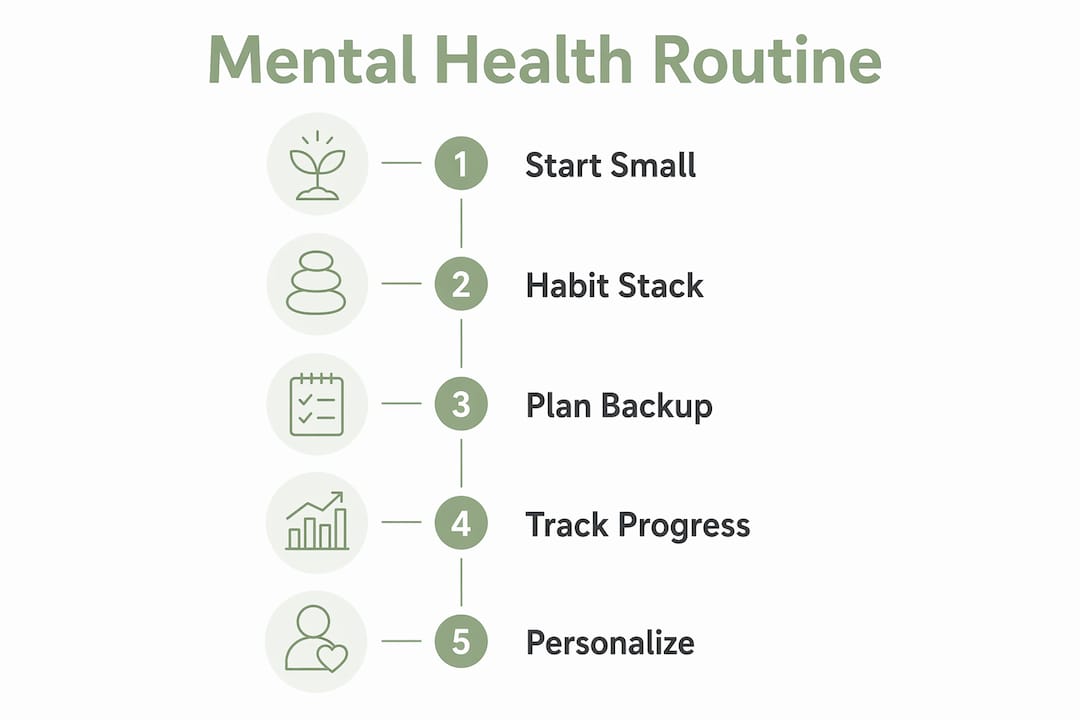 Mental Health Routine

1 Start Small

2 Habit Stack

3 Plan Backup

4 Track Progress

5 Personalize