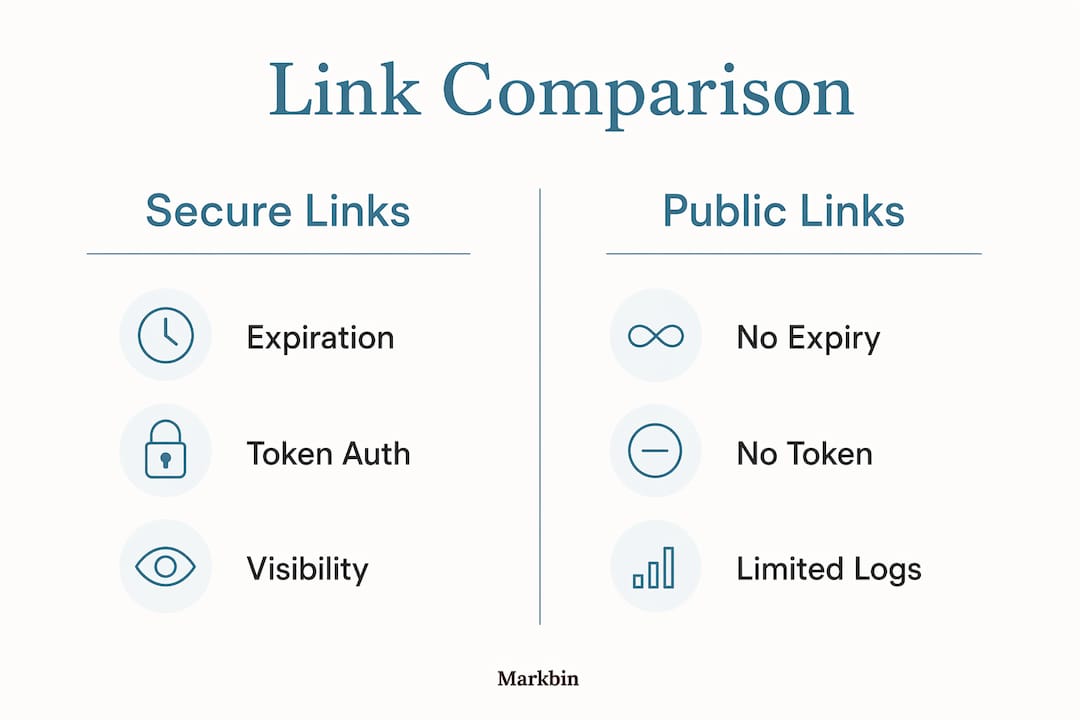 Link Comparison

Secure Links

Expiration

Token Auth

Visibility

Public Links

No Expiry

No Token

Limited Logs

Markbin