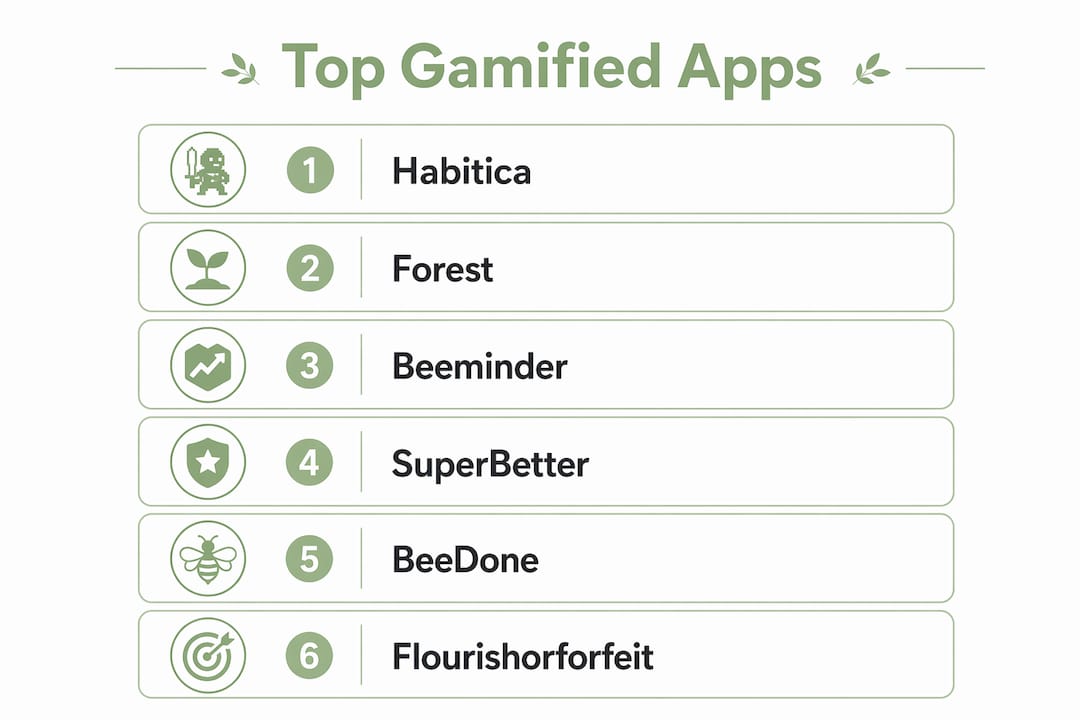 Top Gamified Apps

1 Habitica

2 Forest

3 Beeminder

4 SuperBetter

5 BeeDone

6 Flourishorforfeit