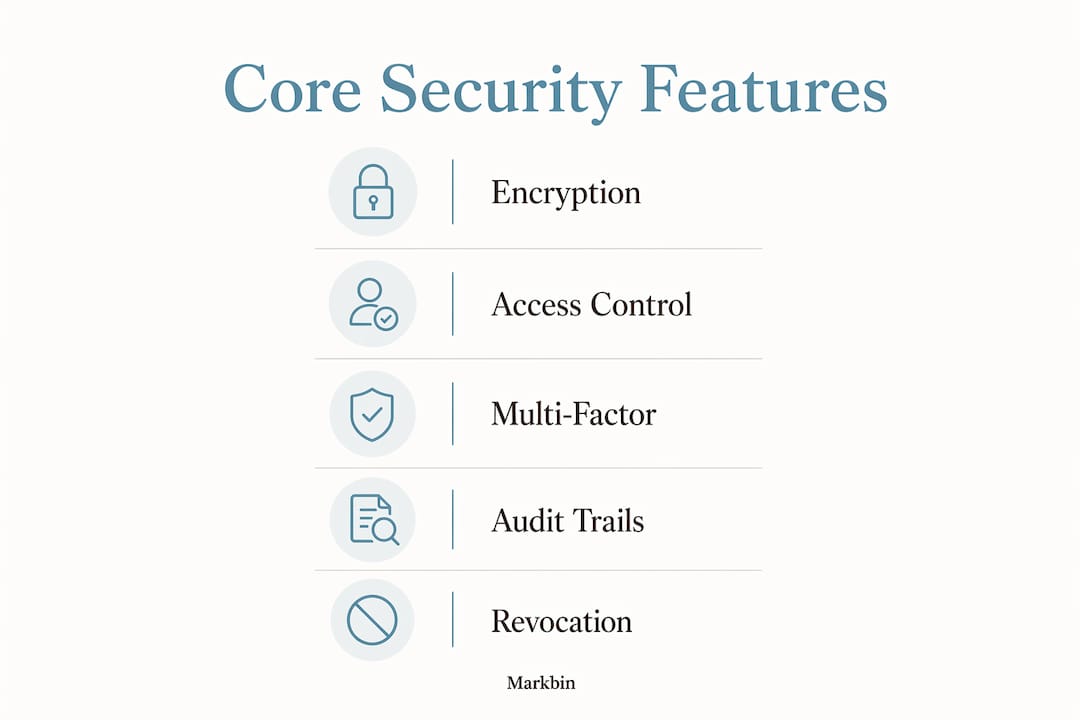 Core Security Features

Encryption

Access Control

Multi-Factor

Audit Trails

Revocation

Markbin