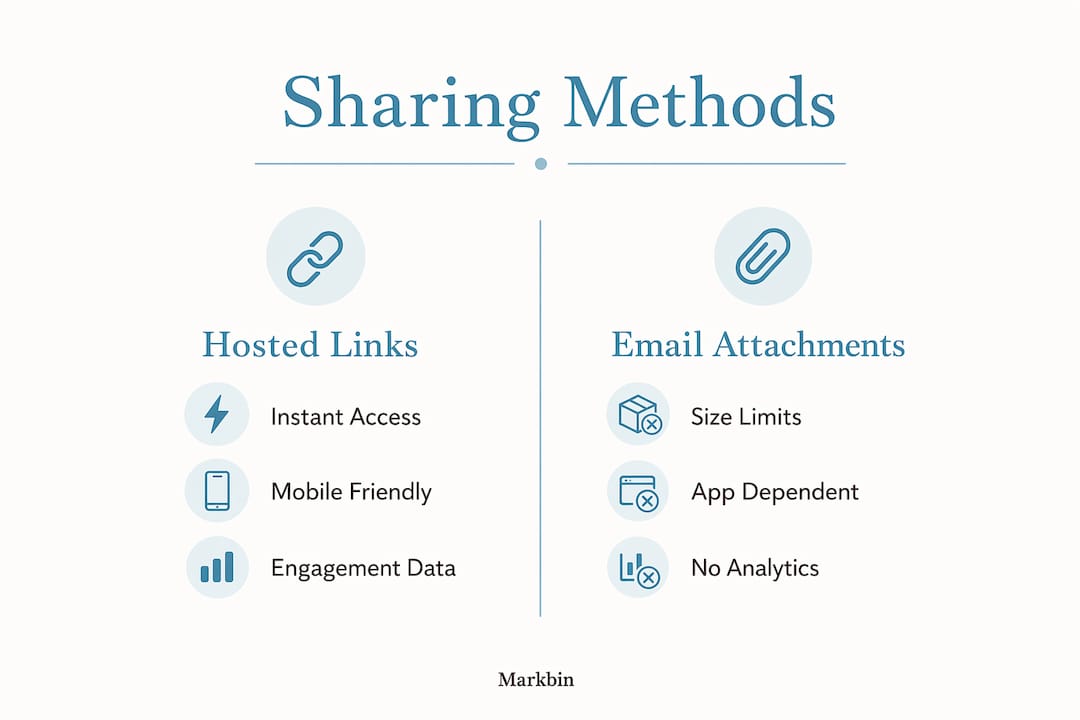 Sharing Methods

Hosted Links

Instant Access

Mobile Friendly

Engagement Data

Email Attachments

Size Limits

App Dependent

No Analytics

Markbin