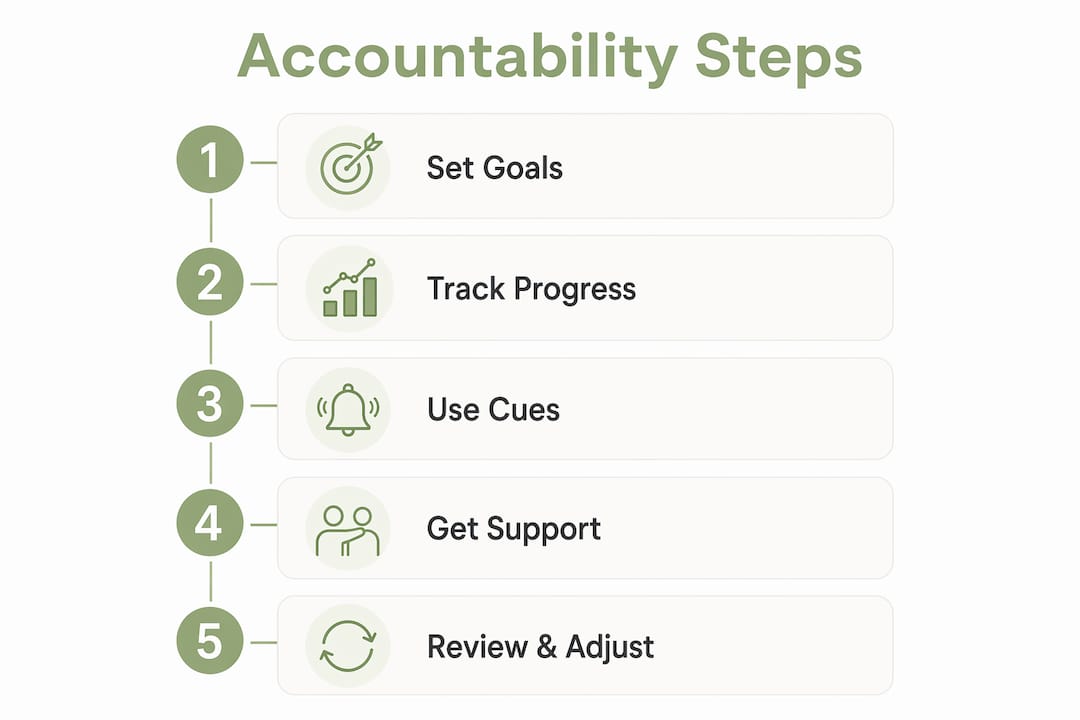 Accountability Steps

1 Set Goals

2 Track Progress

3 Use Cues

4 Get Support

5 Review & Adjust