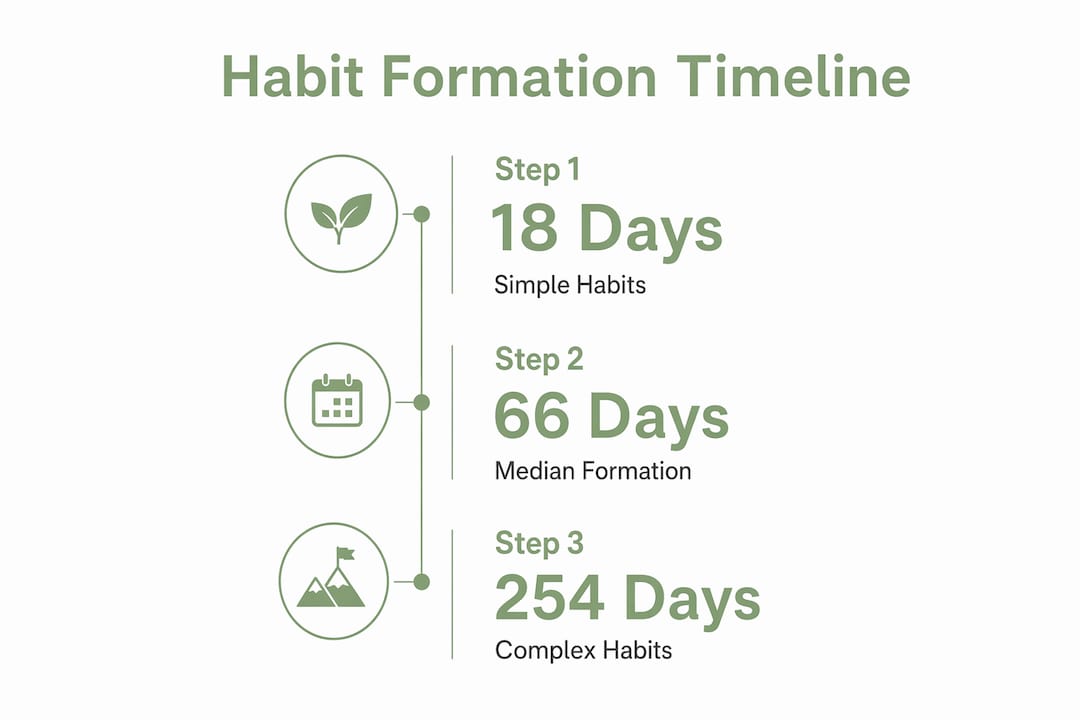 Habit Formation Timeline

Step 1
18 Days
Simple Habits

Step 2
66 Days
Median Formation

Step 3
254 Days
Complex Habits