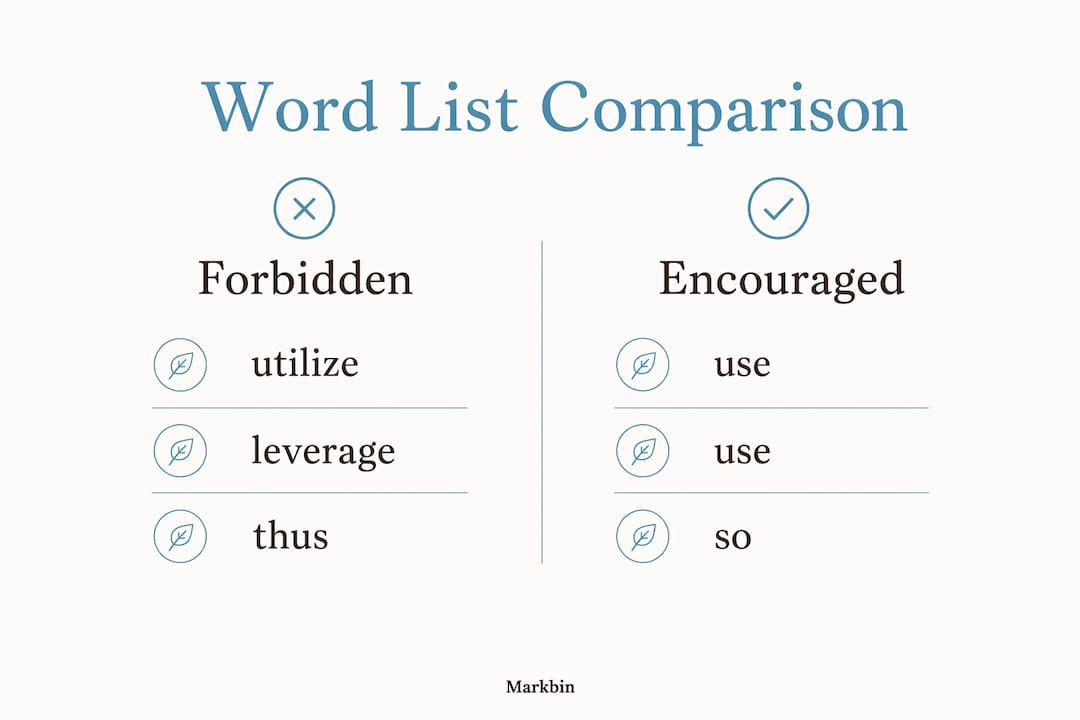 Word List Comparison

Forbidden

utilize

leverage

thus

Encouraged

use

use

so

Markbin