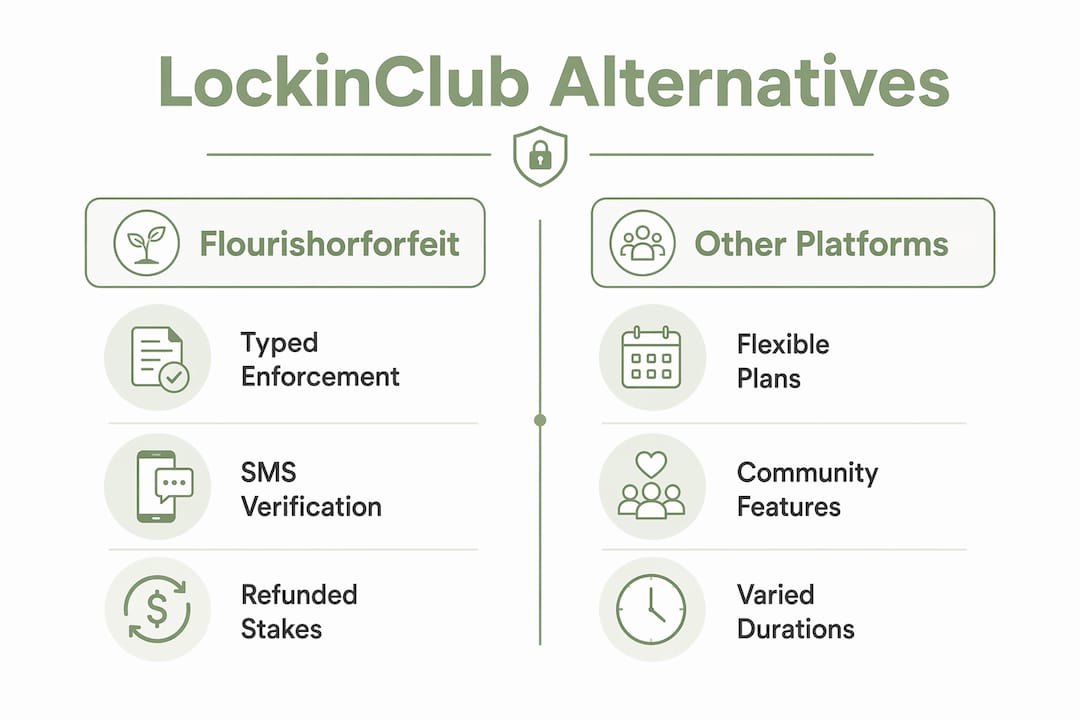 LockinClub Alternatives

Flourishorforfeit

Typed Enforcement

SMS Verification

Refunded Stakes

Other Platforms

Flexible Plans

Community Features

Varied Durations