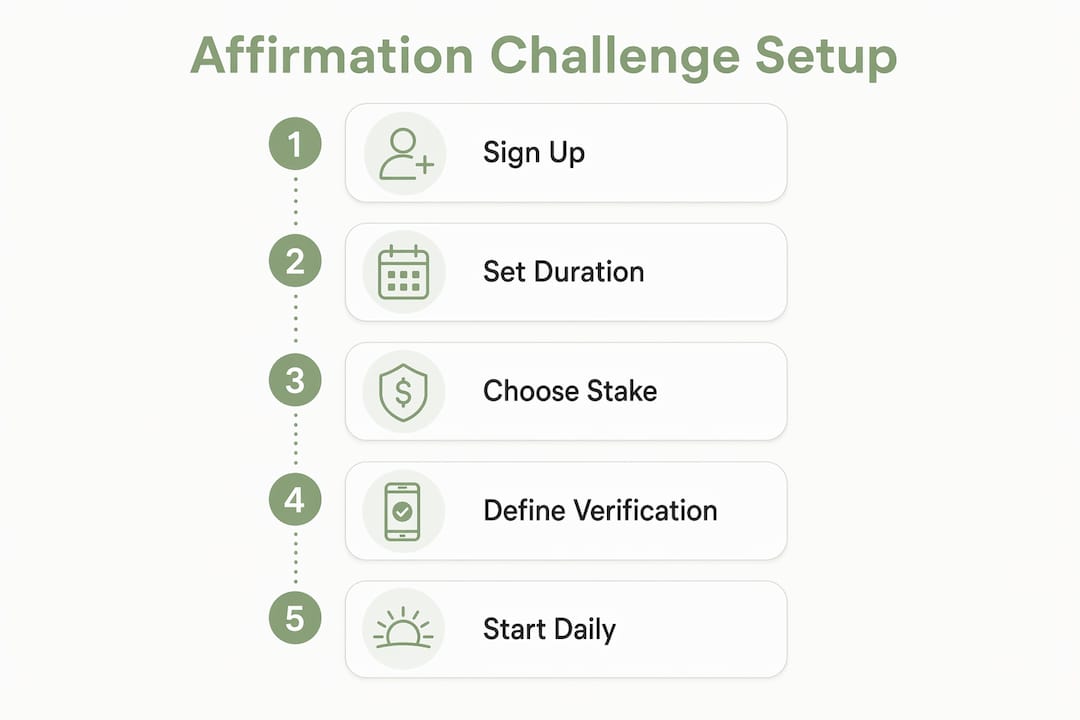 Affirmation Challenge Setup

1 Sign Up

2 Set Duration

3 Choose Stake

4 Define Verification

5 Start Daily