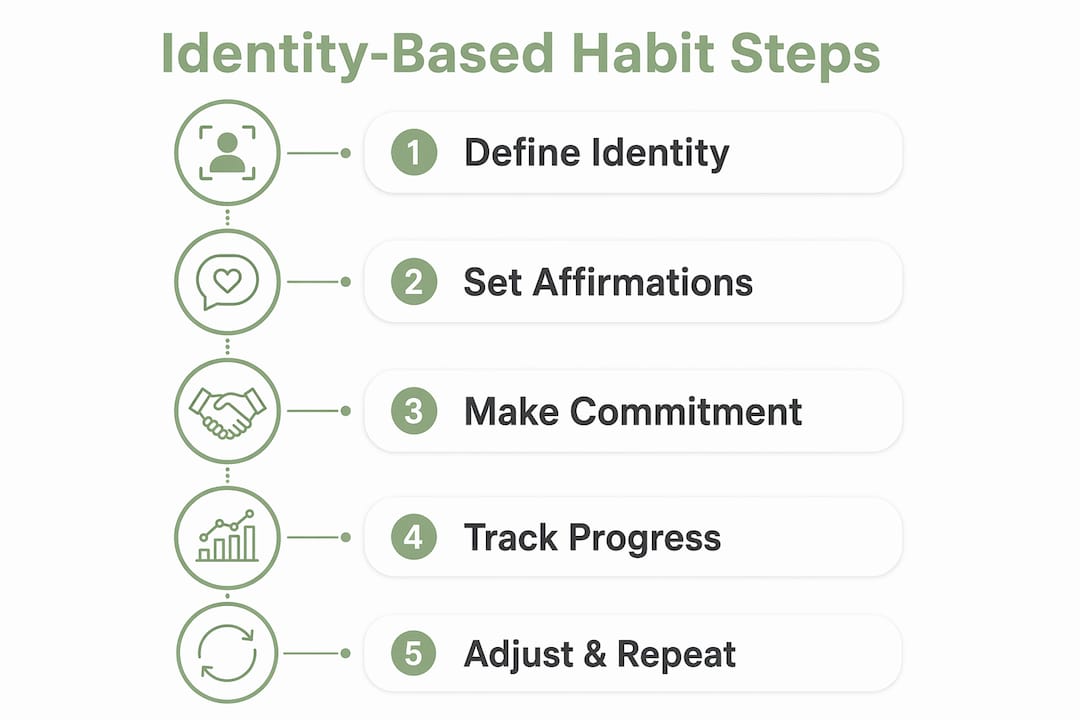 Identity-Based Habit Steps

1 Define Identity

2 Set Affirmations

3 Make Commitment

4 Track Progress

5 Adjust & Repeat