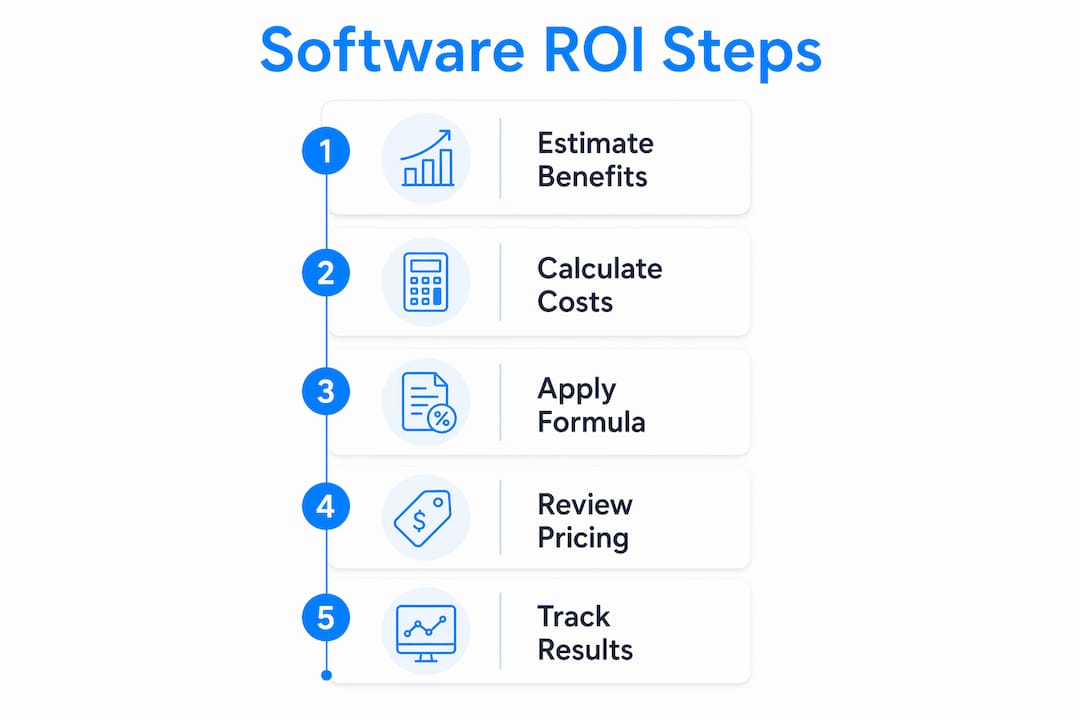 Software ROI Steps

1 Estimate Benefits

2 Calculate Costs

3 Apply Formula

4 Review Pricing

5 Track Results