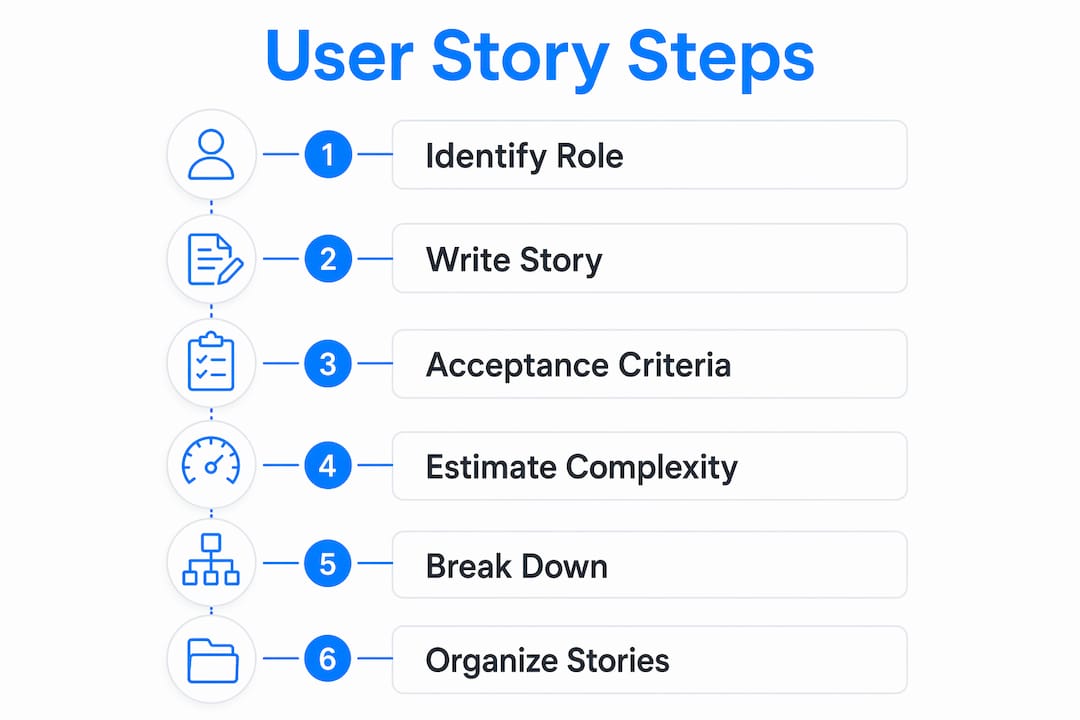 User Story Steps

1 Identify Role

2 Write Story

3 Acceptance Criteria

4 Estimate Complexity

5 Break Down

6 Organize Stories