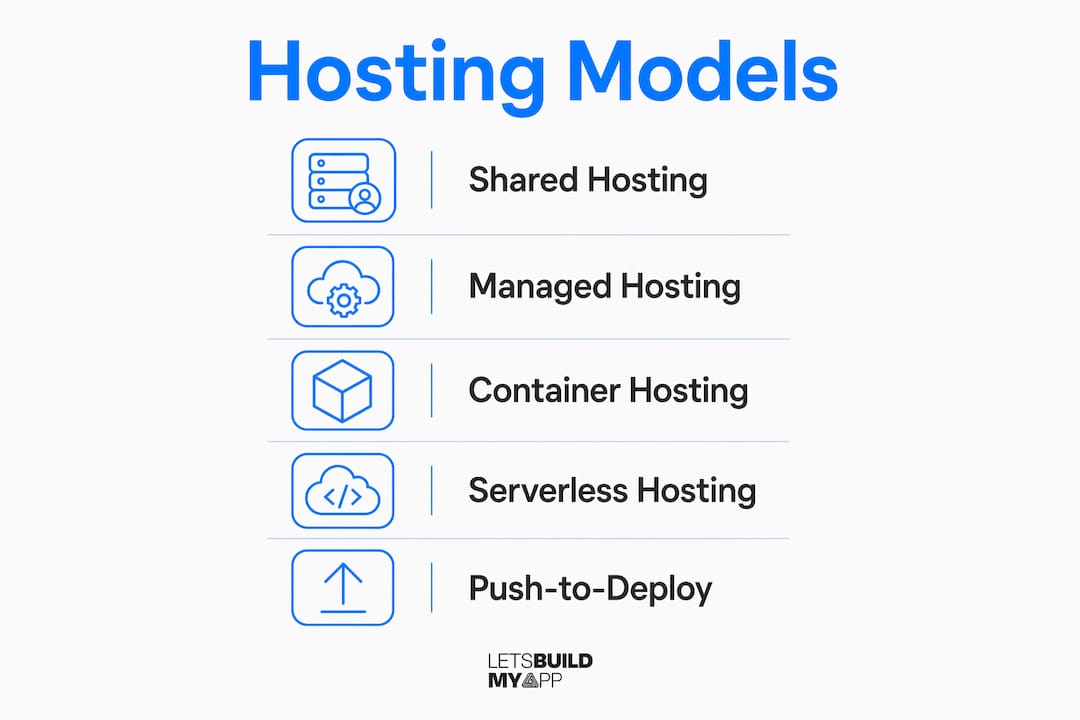 Hosting Models

Shared Hosting

Managed Hosting

Container Hosting

Serverless Hosting

Push-to-Deploy

LETSBUILD
MYAPP