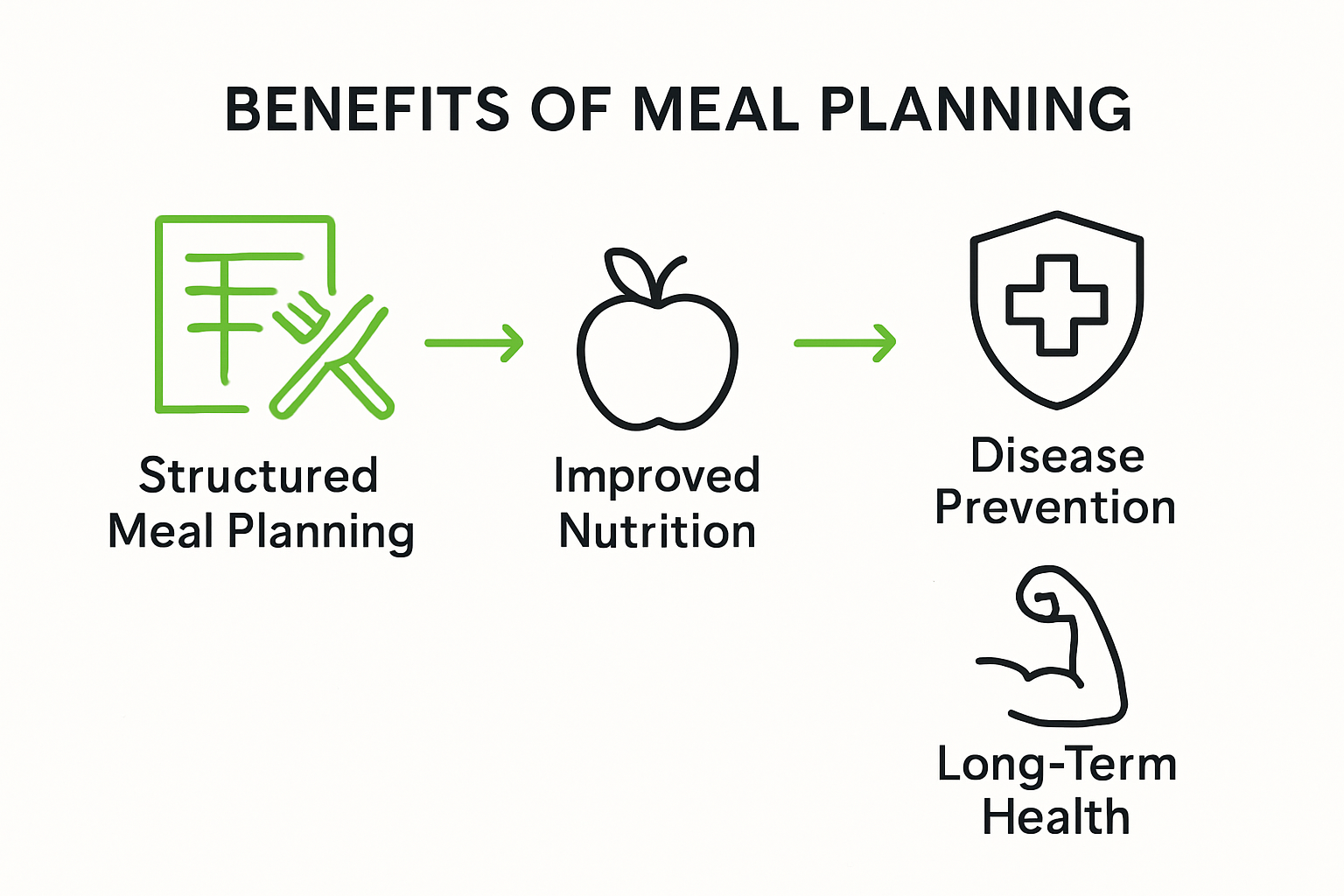 BENEFITS OF MEAL PLANNING

Structured Meal Planning

Improved Nutrition

Disease Prevention

Long-Term Health