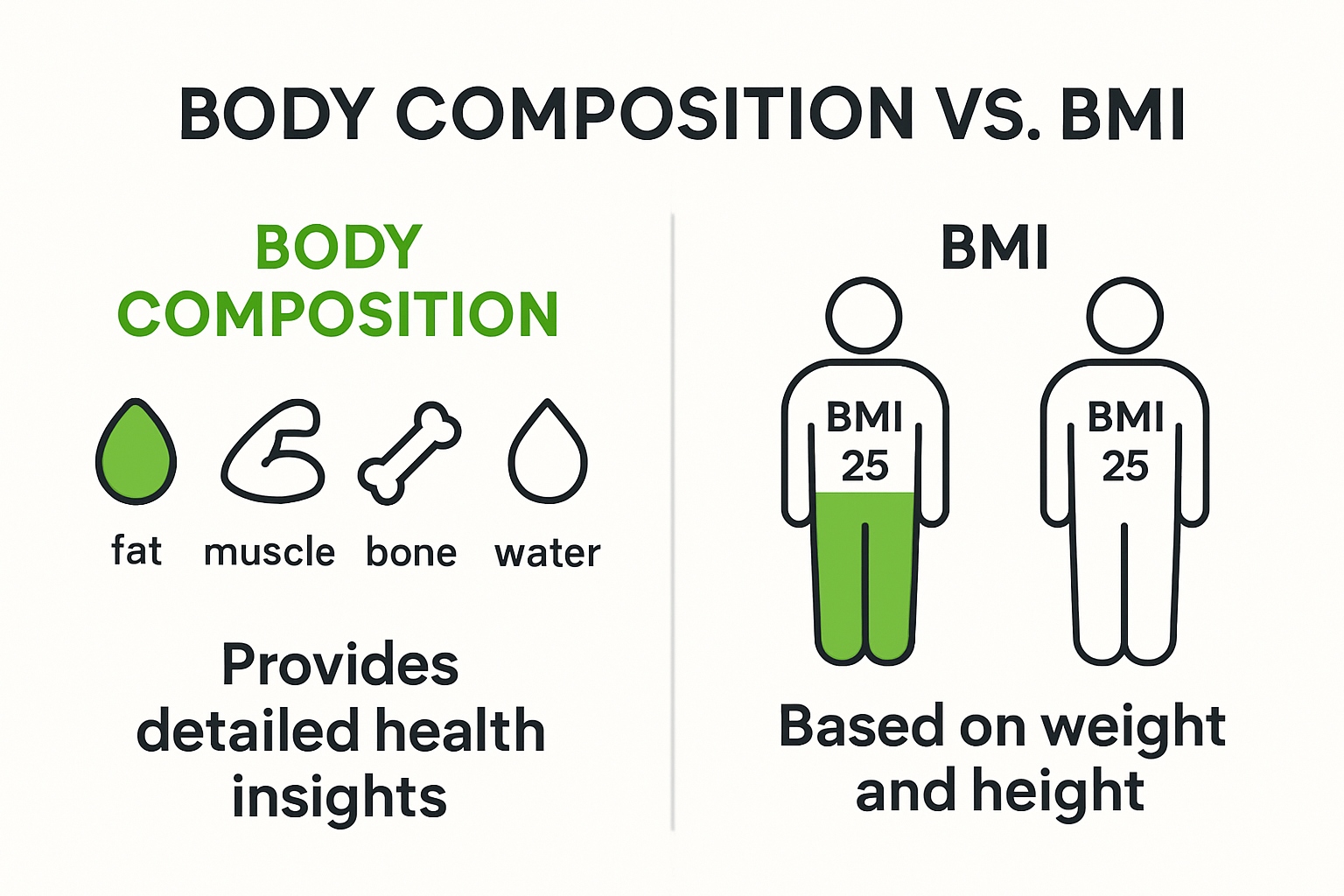 BODY COMPOSITION VS. BMI

BODY COMPOSITION

fat muscle bone water

Provides detailed health insights

BMI

BMI 25

BMI 25

Based on weight and height