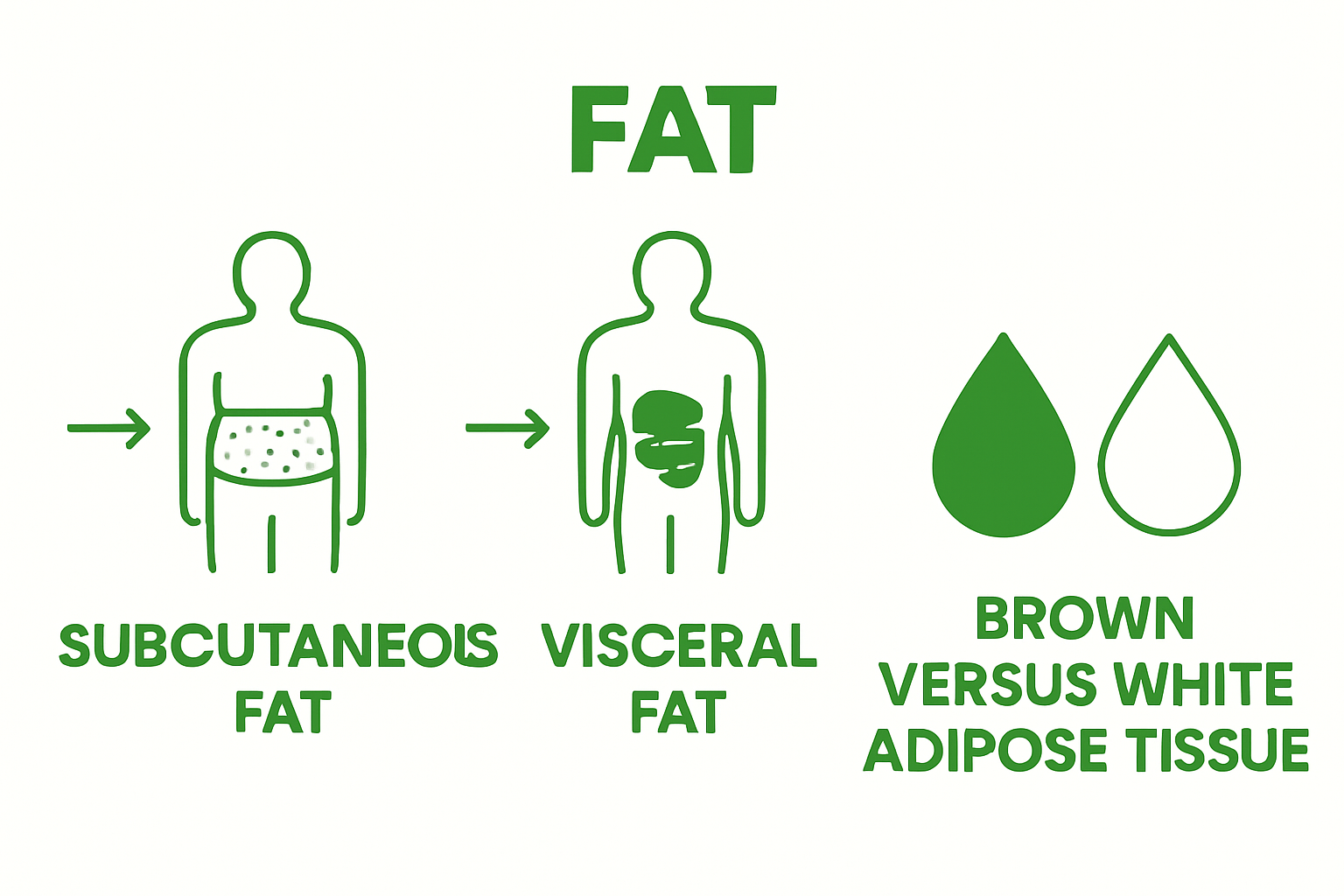 FAT

SUBCUTANEOIS FAT

VISCERAL FAT

BROWN VERSUS WHITE ADIPOSE TISSUE