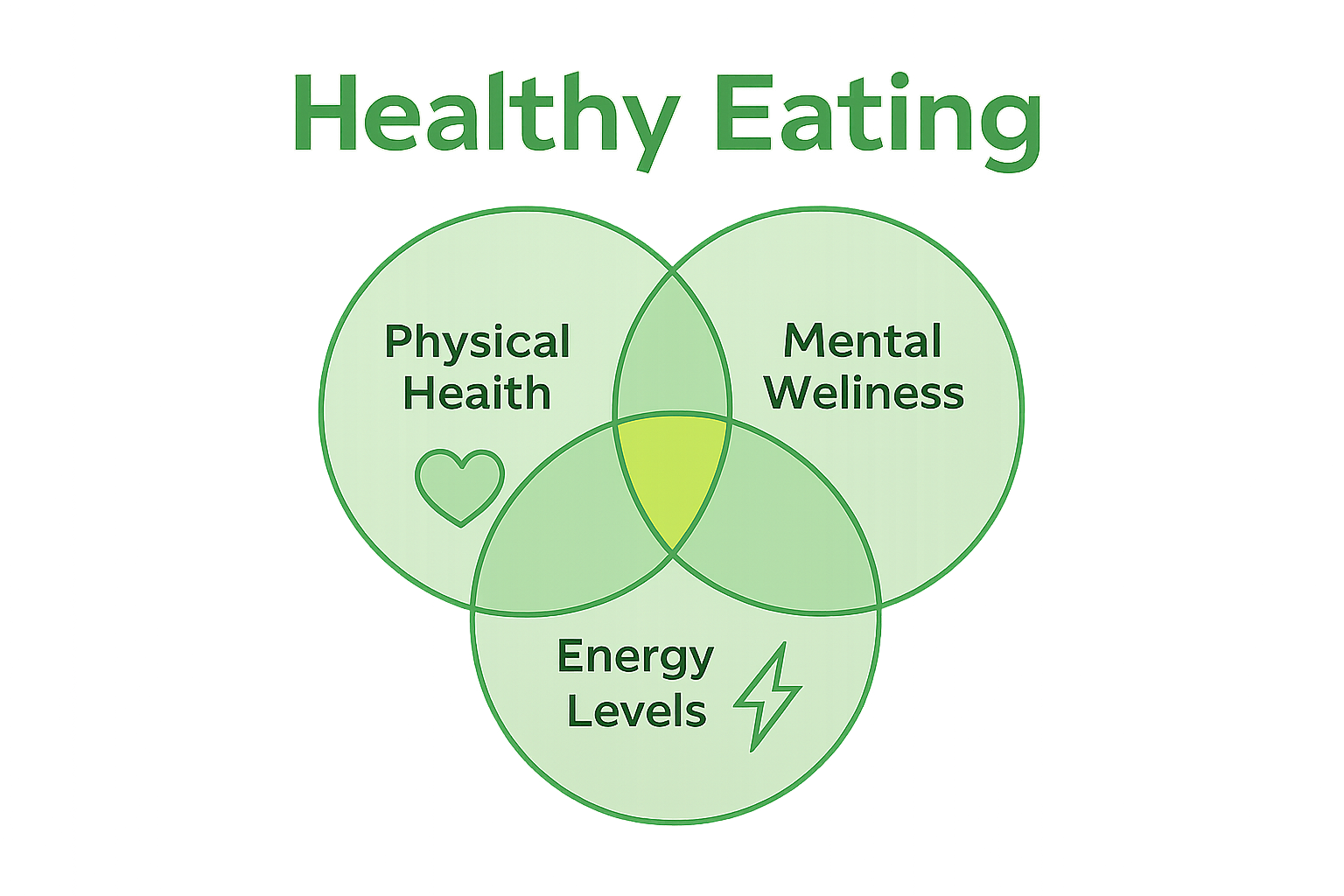 Healthy Eating

Physical Health

Mental Weliness

Energy Levels