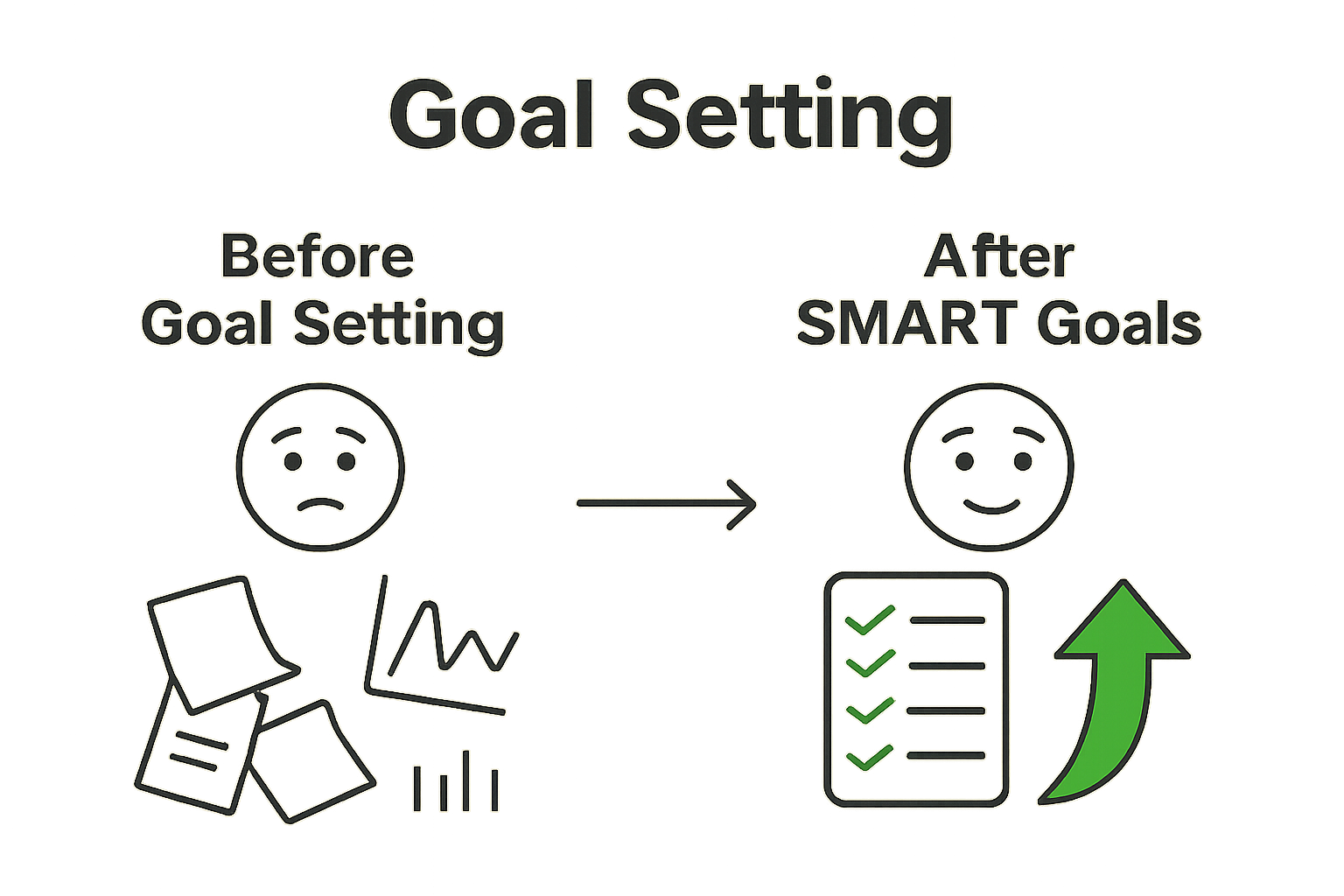 Goal Setting

Before
Goal Setting

After
SMART Goals