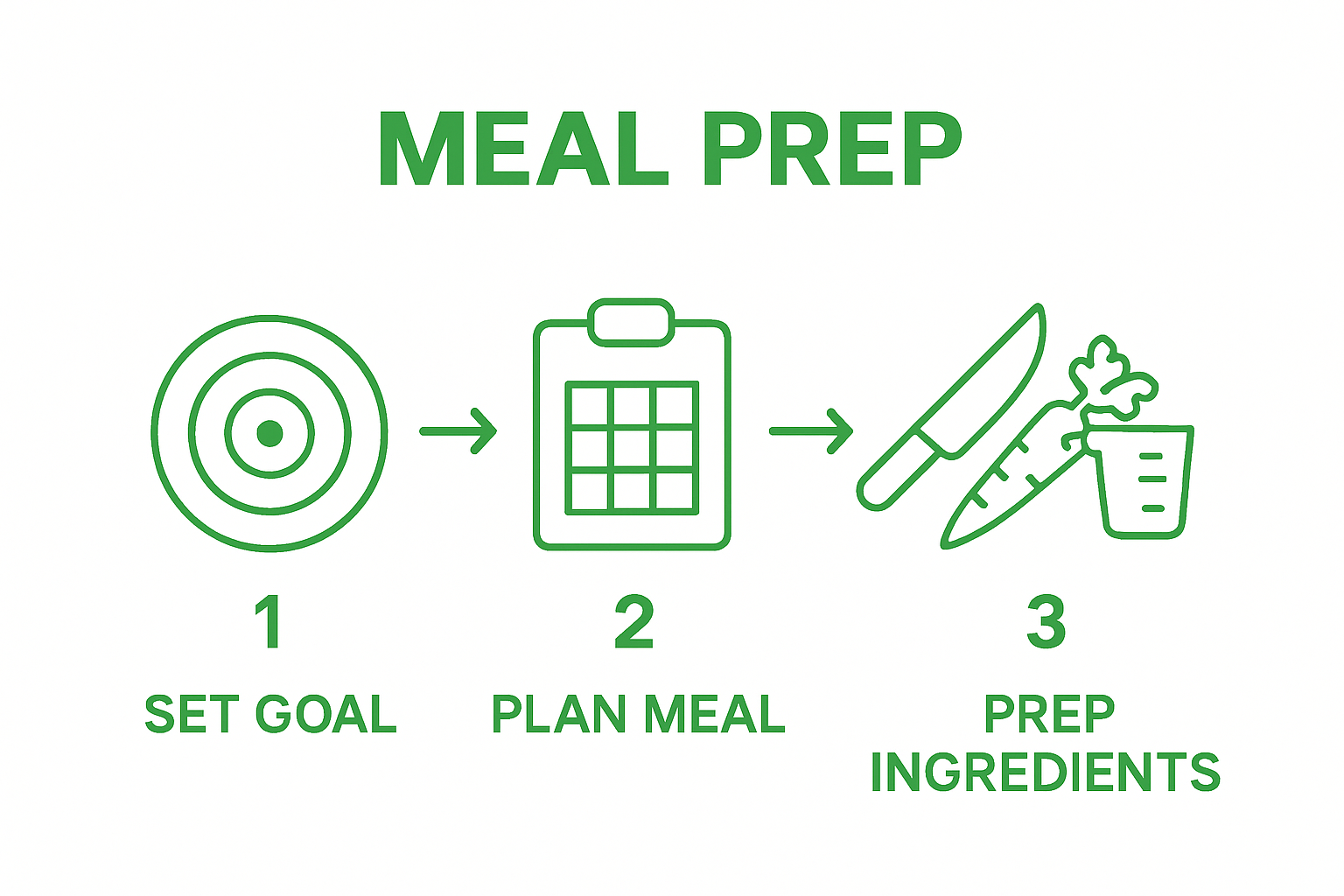 MEAL PREP

1
SET GOAL

2
PLAN MEAL

3
PREP INGREDIENTS