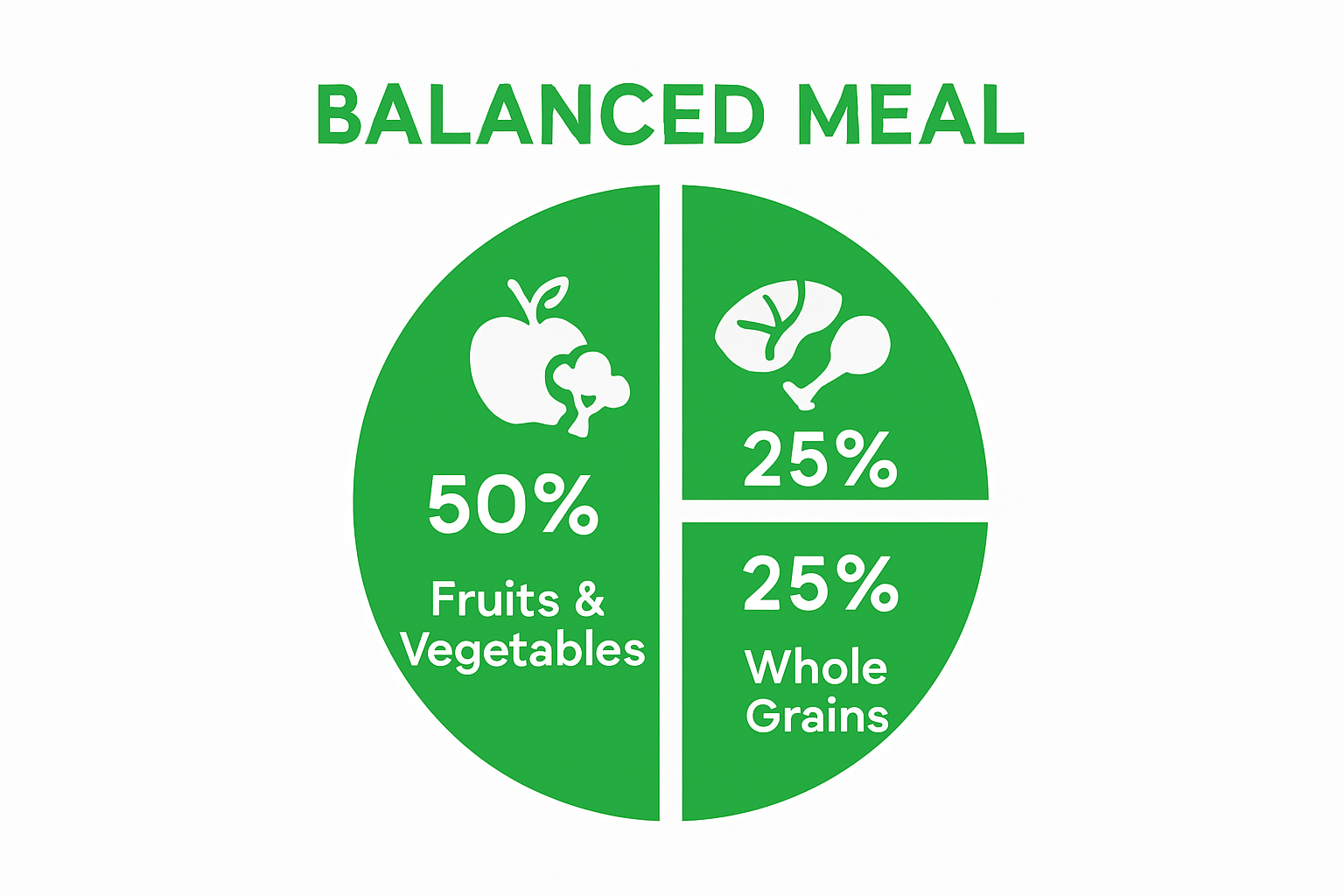 BALANCED MEAL

50%

Fruits & Vegetables

25%

25%

Whole Grains