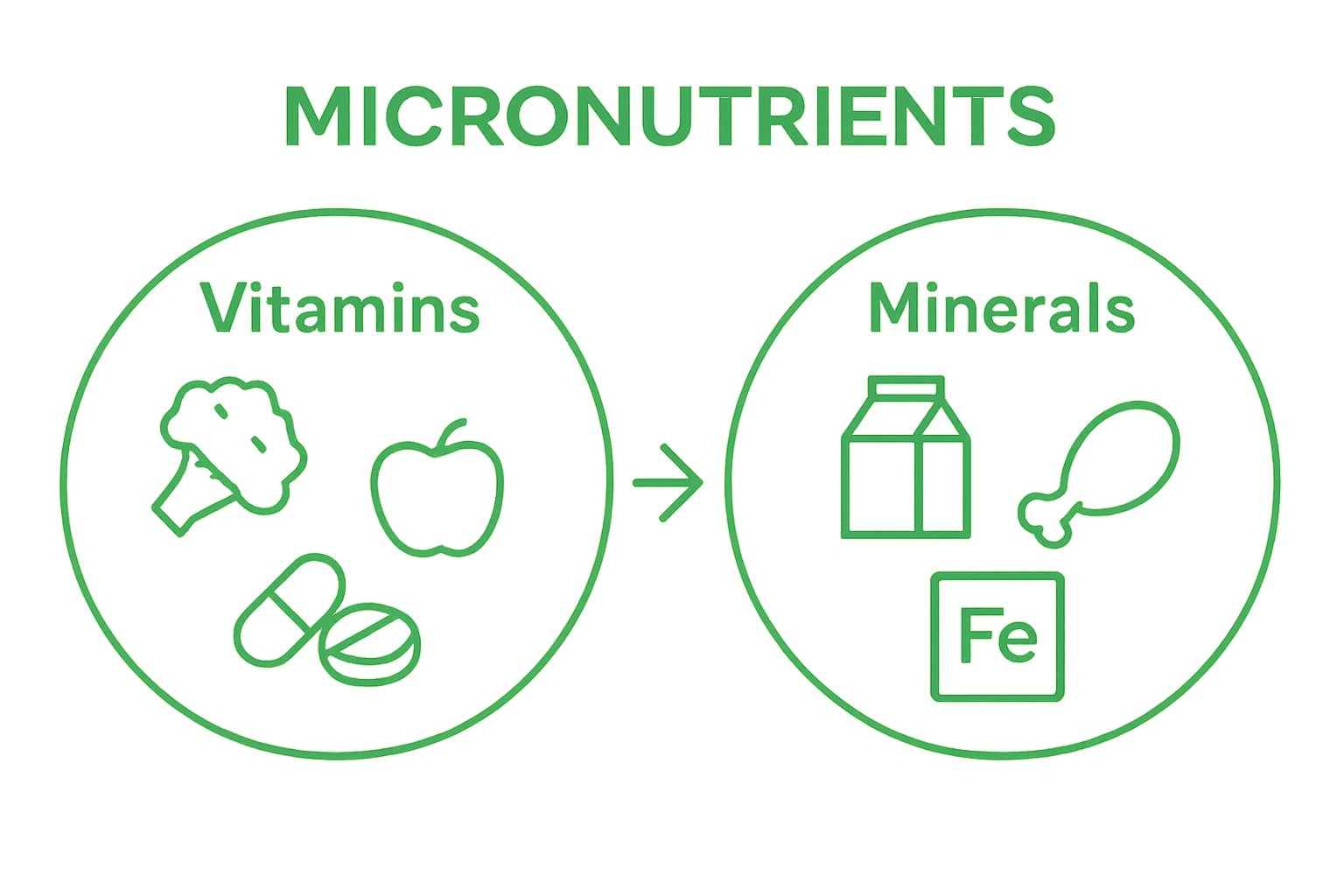 MICRONUTRIENTS

Vitamins

Minerals

Fe