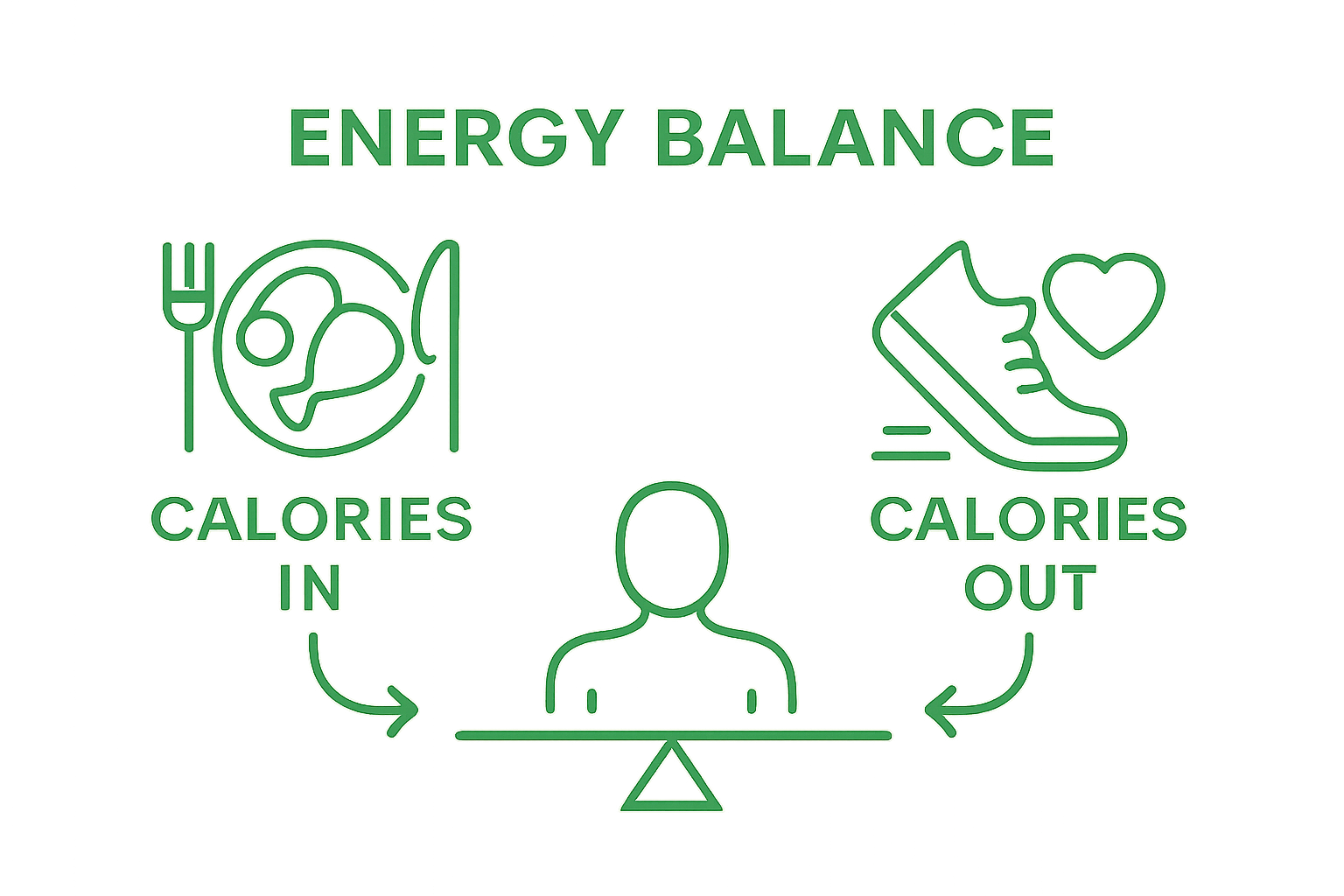 ENERGY BALANCE

CALORIES IN

CALORIES OUT