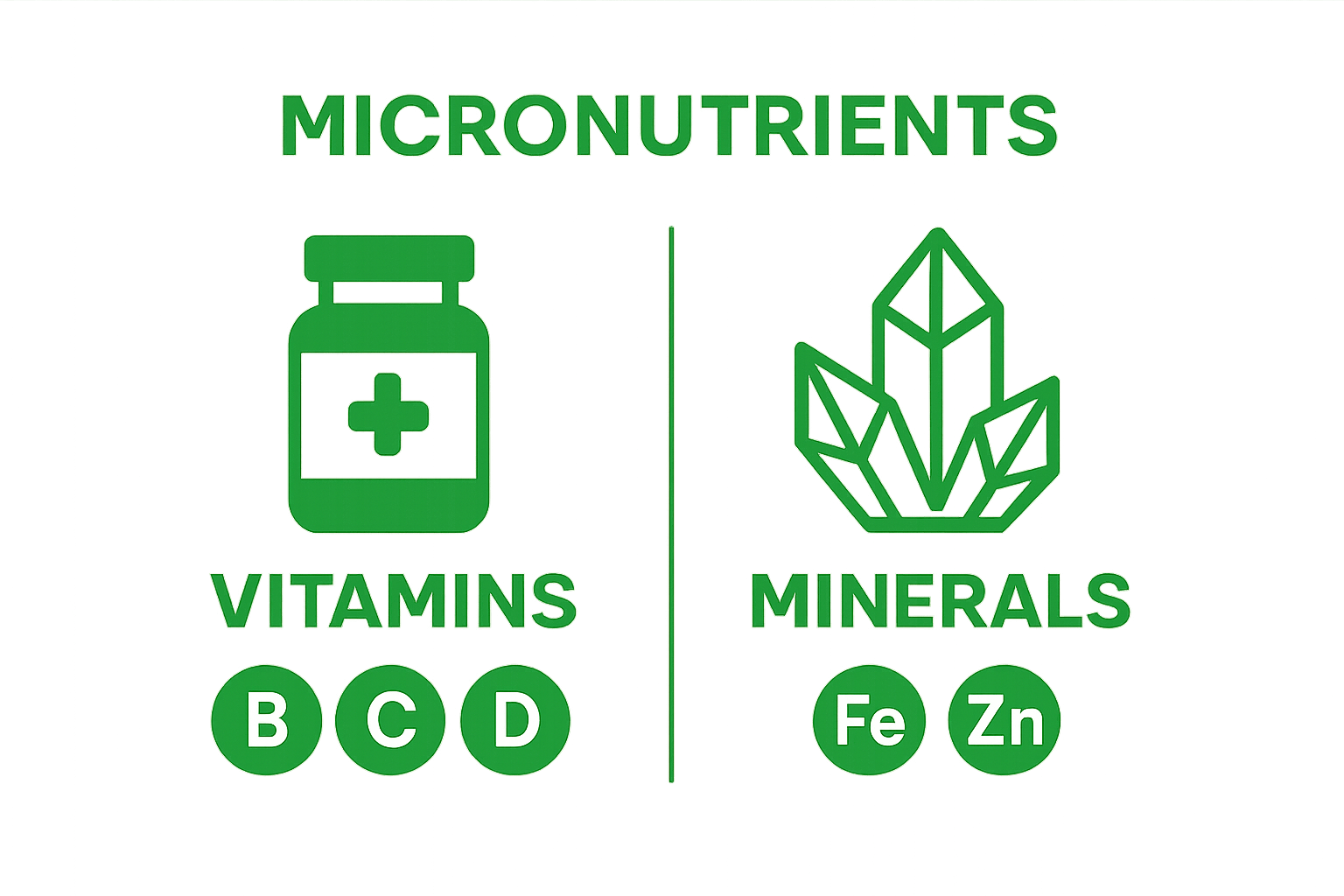 MICRONUTRIENTS

VITAMINS

B C D

MINERALS

Fe Zn