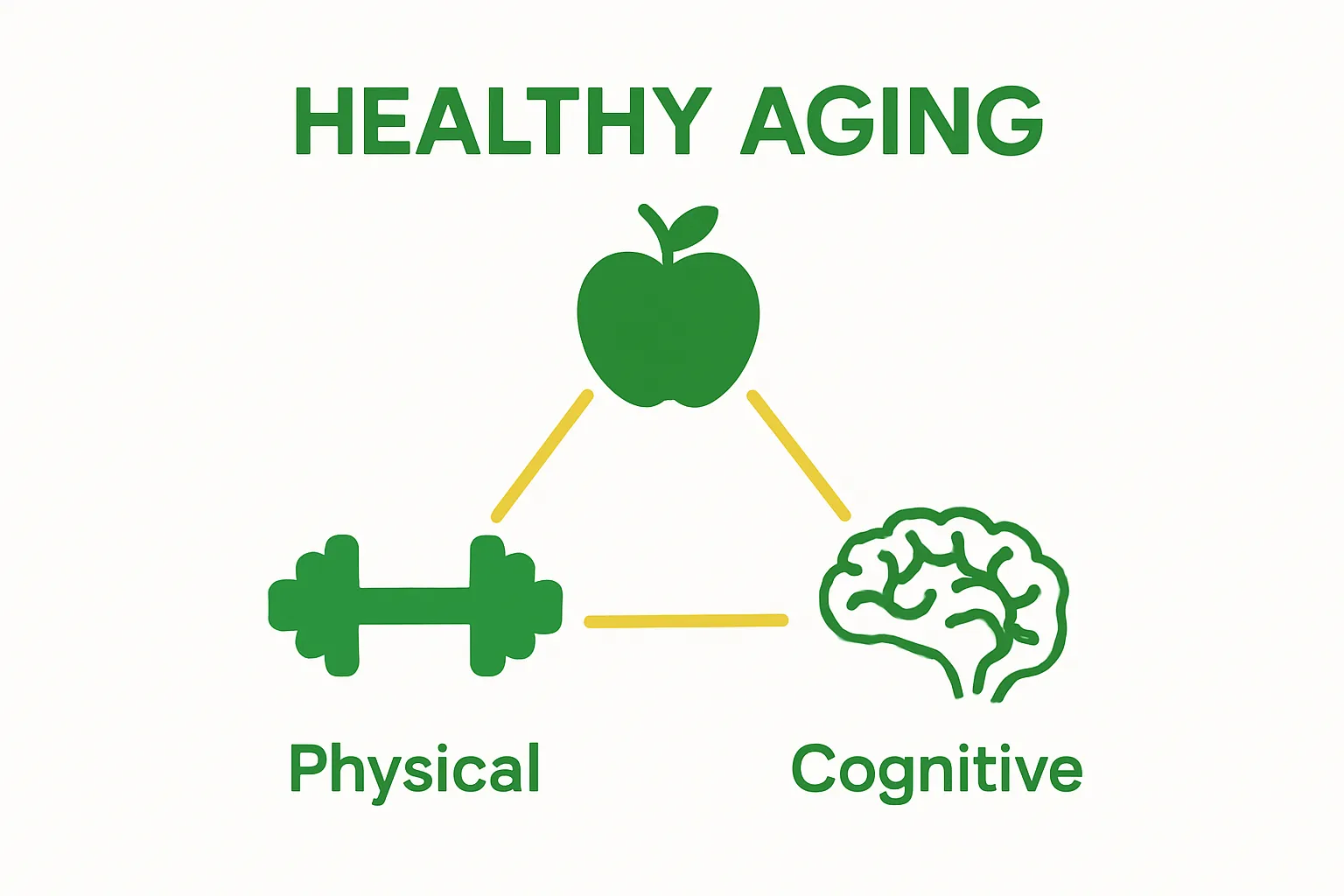 HEALTHY AGING

Physical

Cognitive