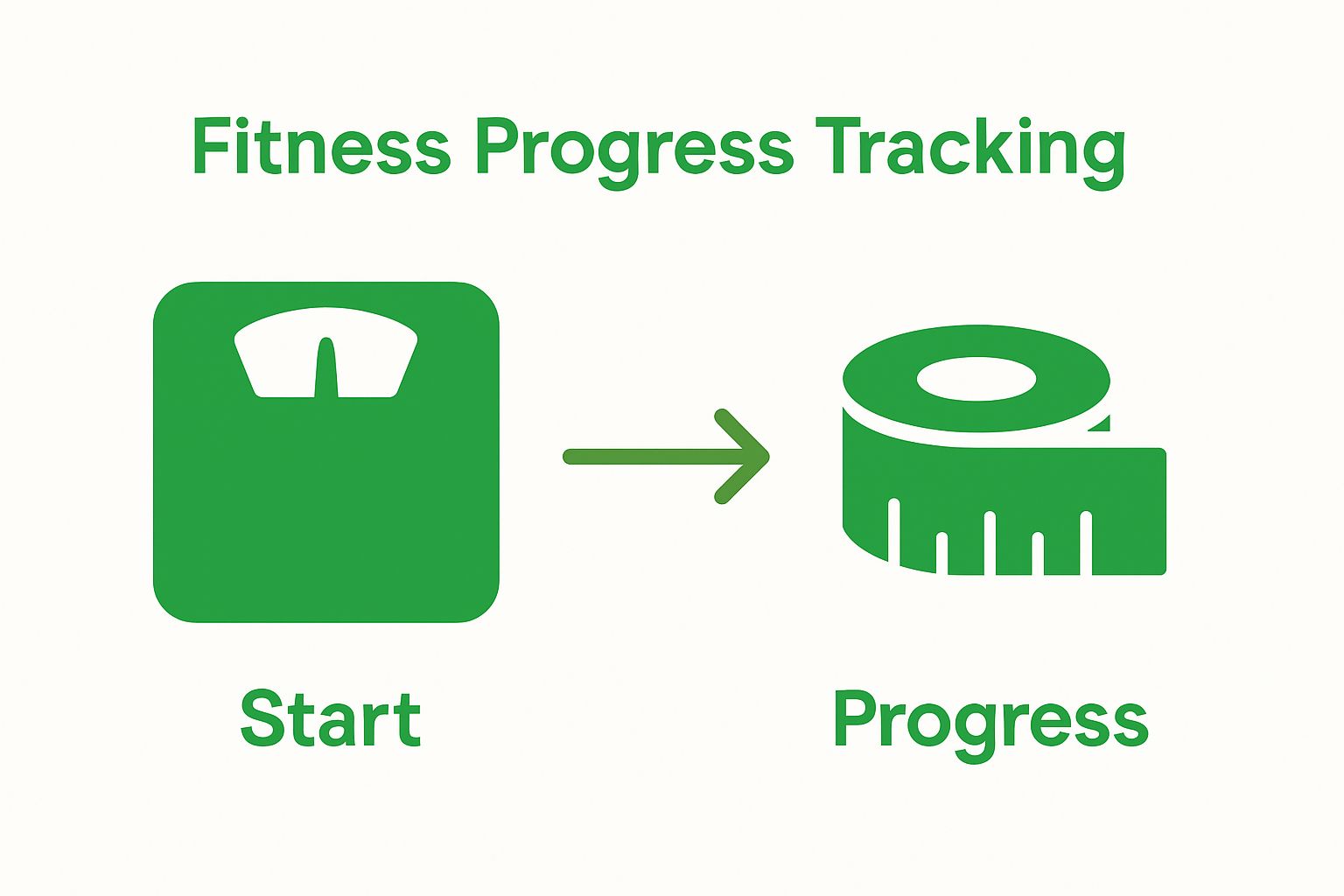 Fitness Progress Tracking

Start

Progress