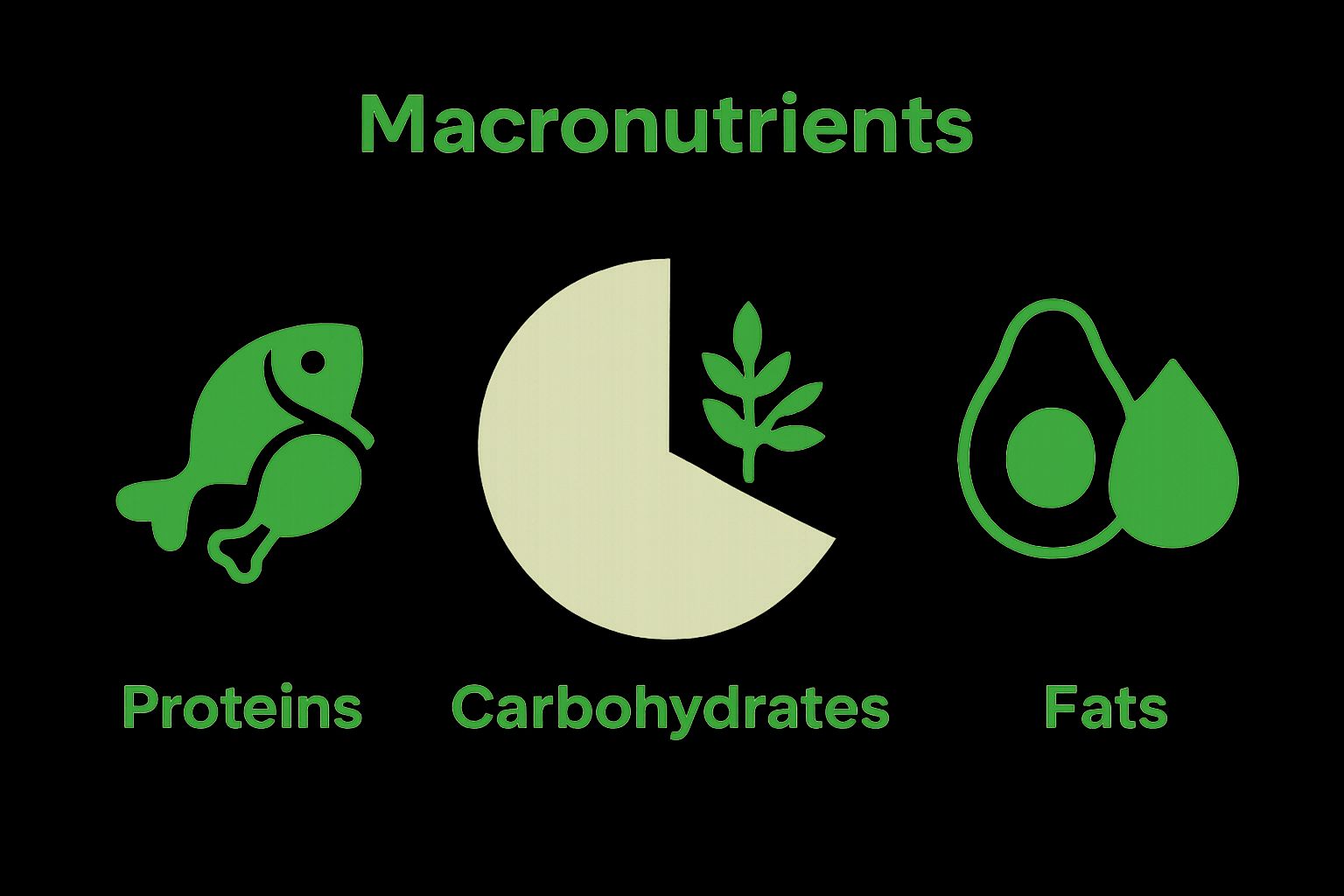 Macronutrients

Proteins

Carbohydrates

Fats