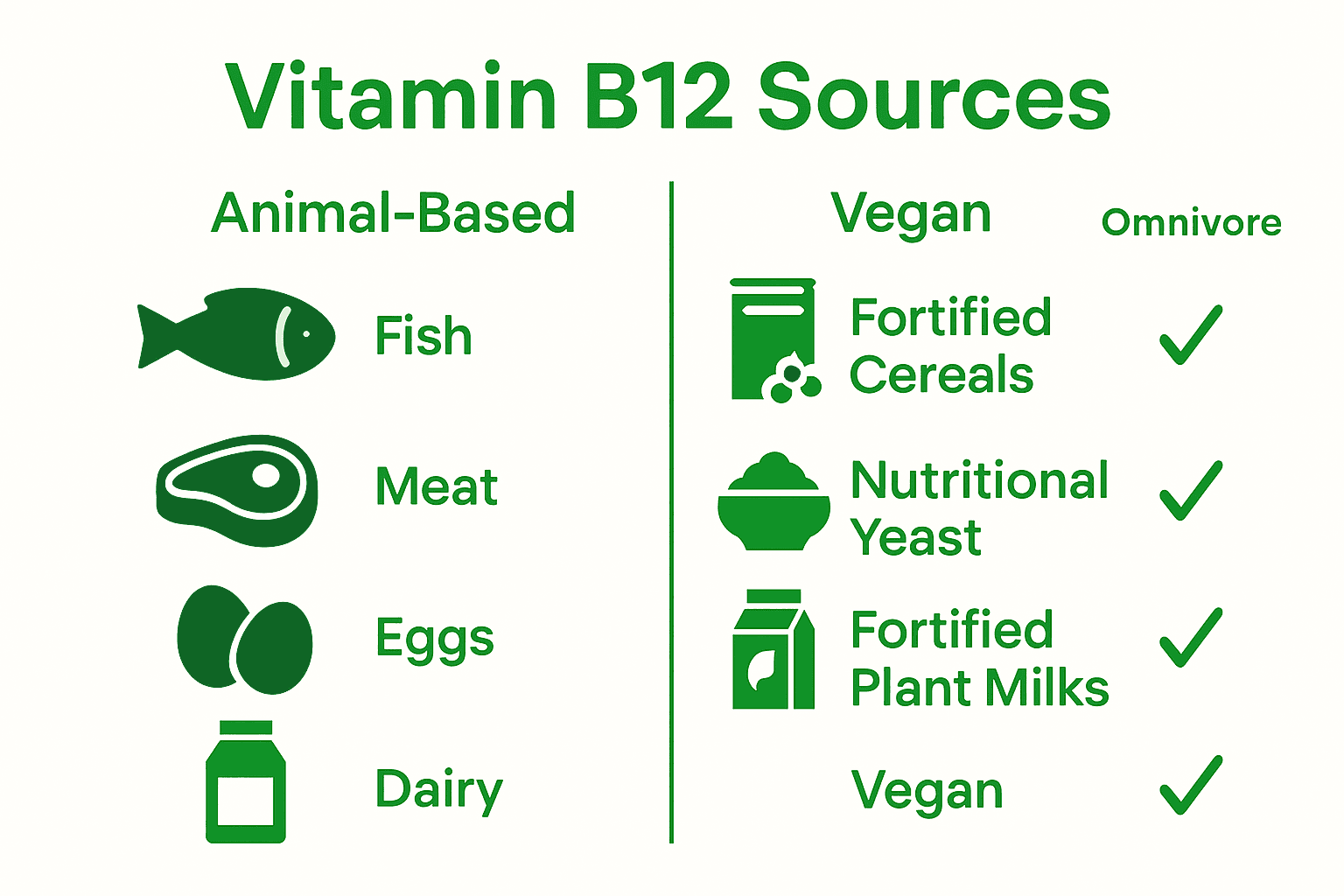 Vitamin B12 Sources

Animal-Based

Fish

Meat

Eggs

Dairy

Vegan

Omnivore

Fortified Cereals ✓

Nutritional Yeast ✓

Fortified Plant Milks ✓

Vegan ✓