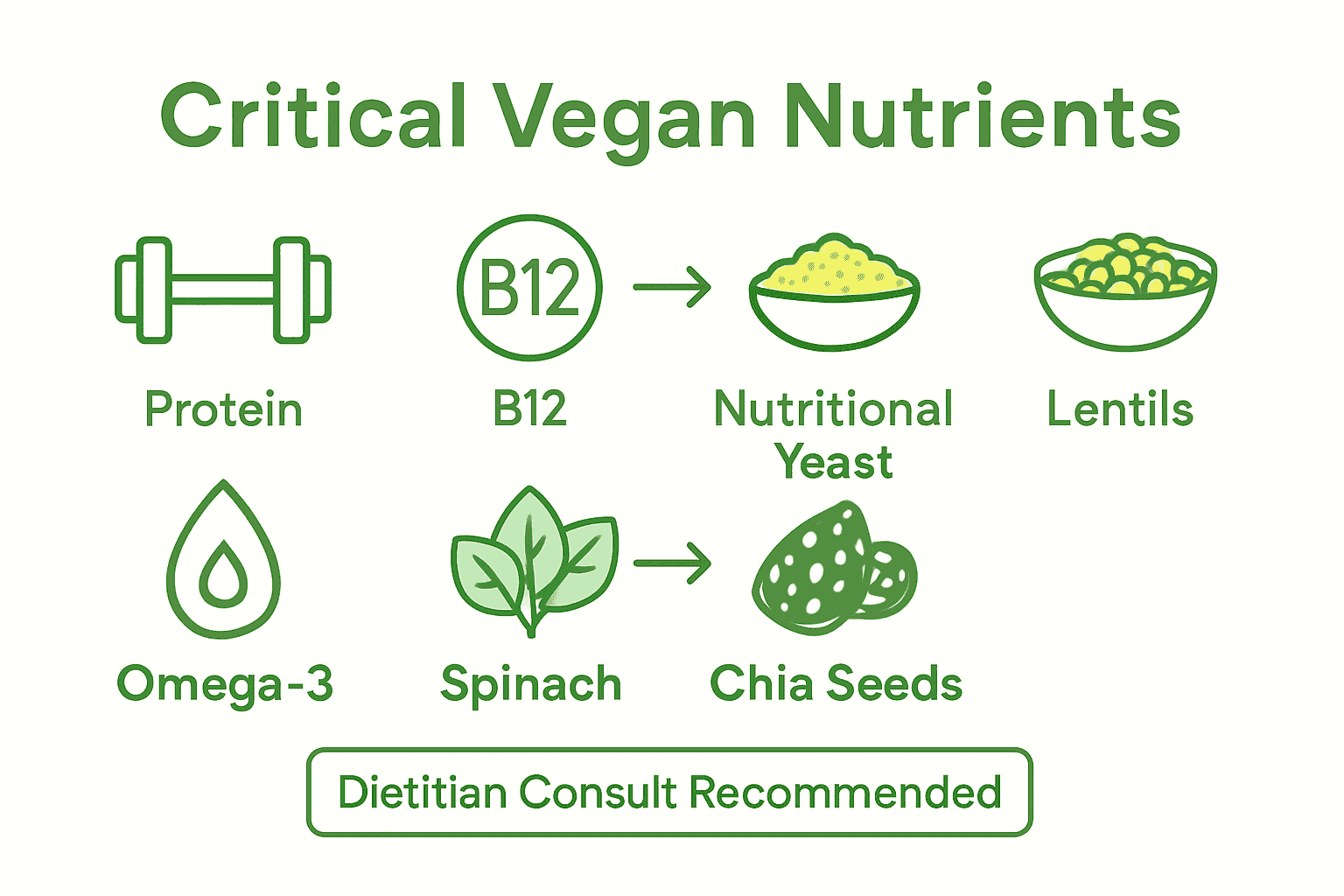 Critical Vegan Nutrients

B12

Protein

B12

Nutritional Yeast

Lentils

Omega-3

Spinach

Chia Seeds

Dietitian Consult Recommended