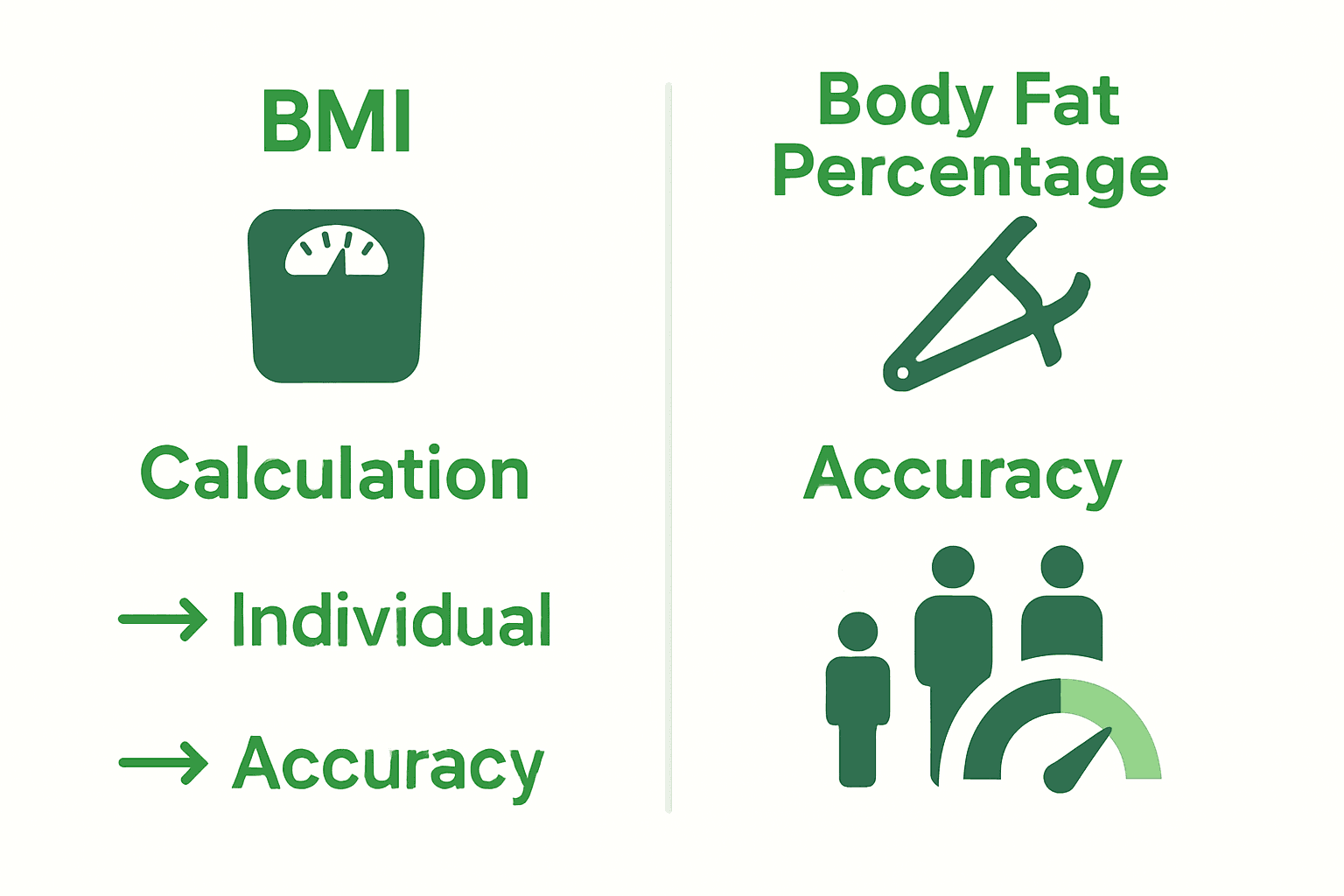 BMI

Calculation

→ Individual

→ Accuracy

Body Fat Percentage

Accuracy