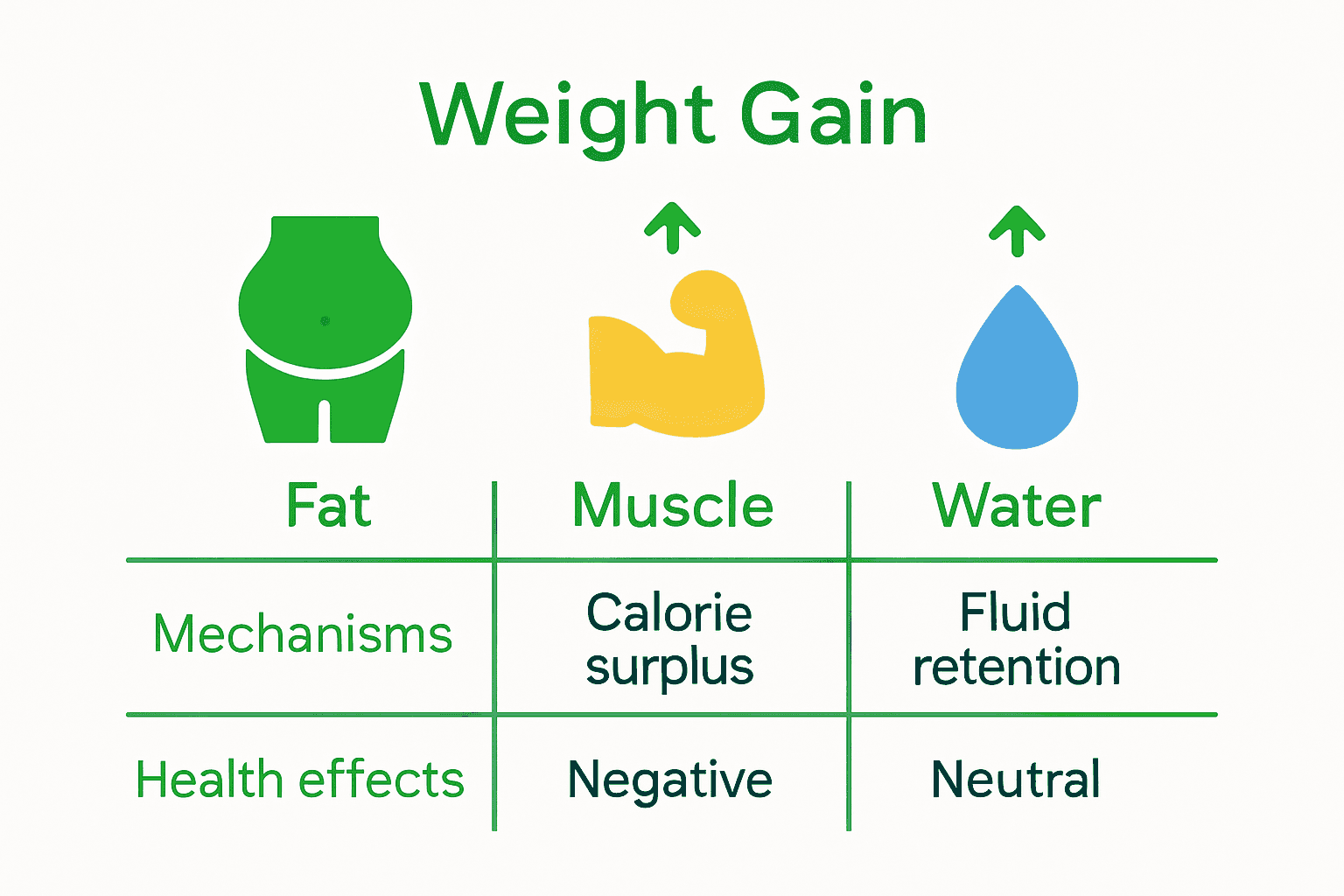 Weight Gain

| Fat | Muscle | Water |
|---|---|---|
| Mechanisms | Calorie surplus | Fluid retention |
| Health effects | Negative | Neutral |