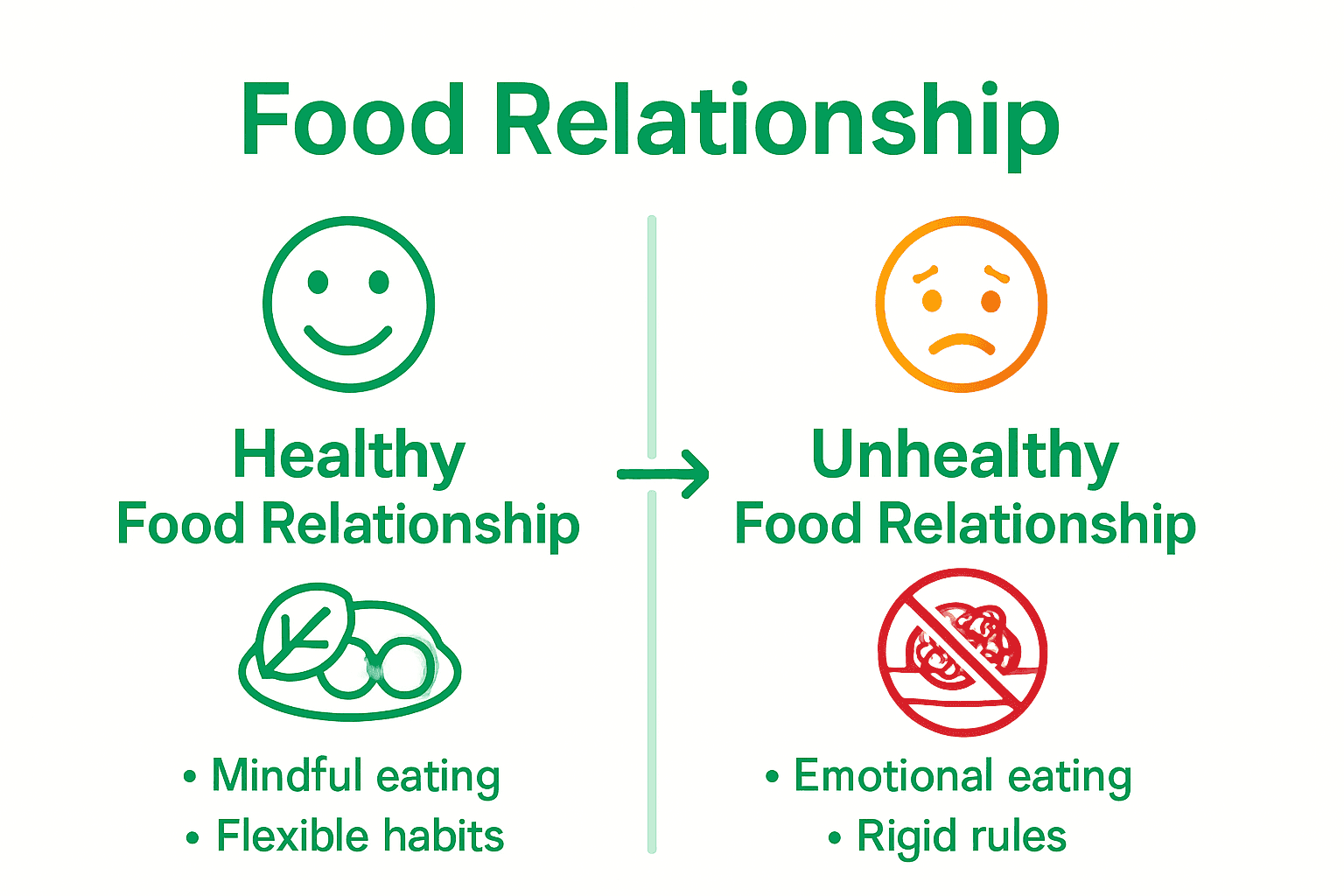 Food Relationship

Healthy
Food Relationship

• Mindful eating
• Flexible habits

Unhealthy
Food Relationship

• Emotional eating
• Rigid rules