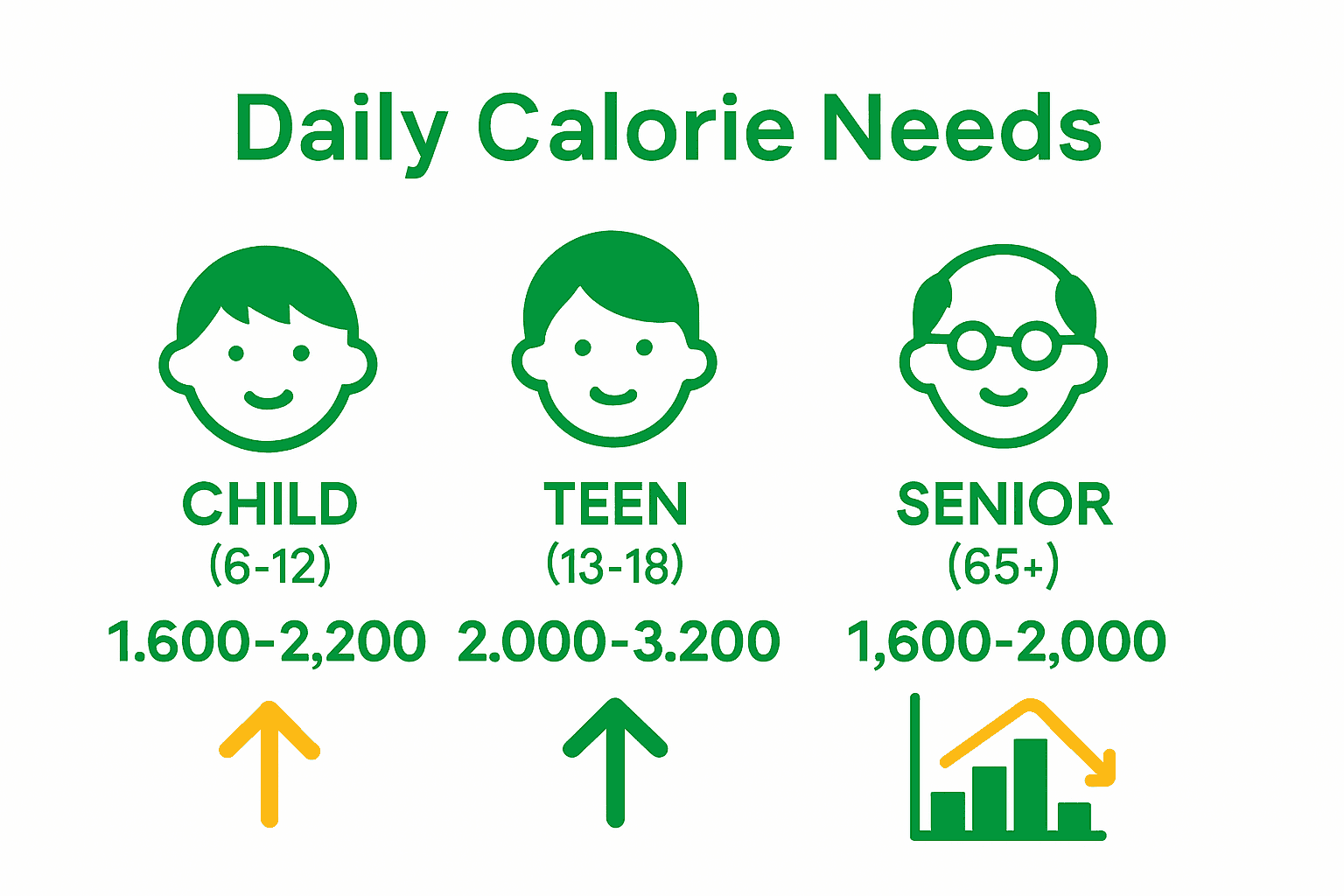 Daily Calorie Needs

CHILD
(6-12)
1.600-2,200

TEEN
(13-18)
2.000-3.200

SENIOR
(65+)
1,600-2,000