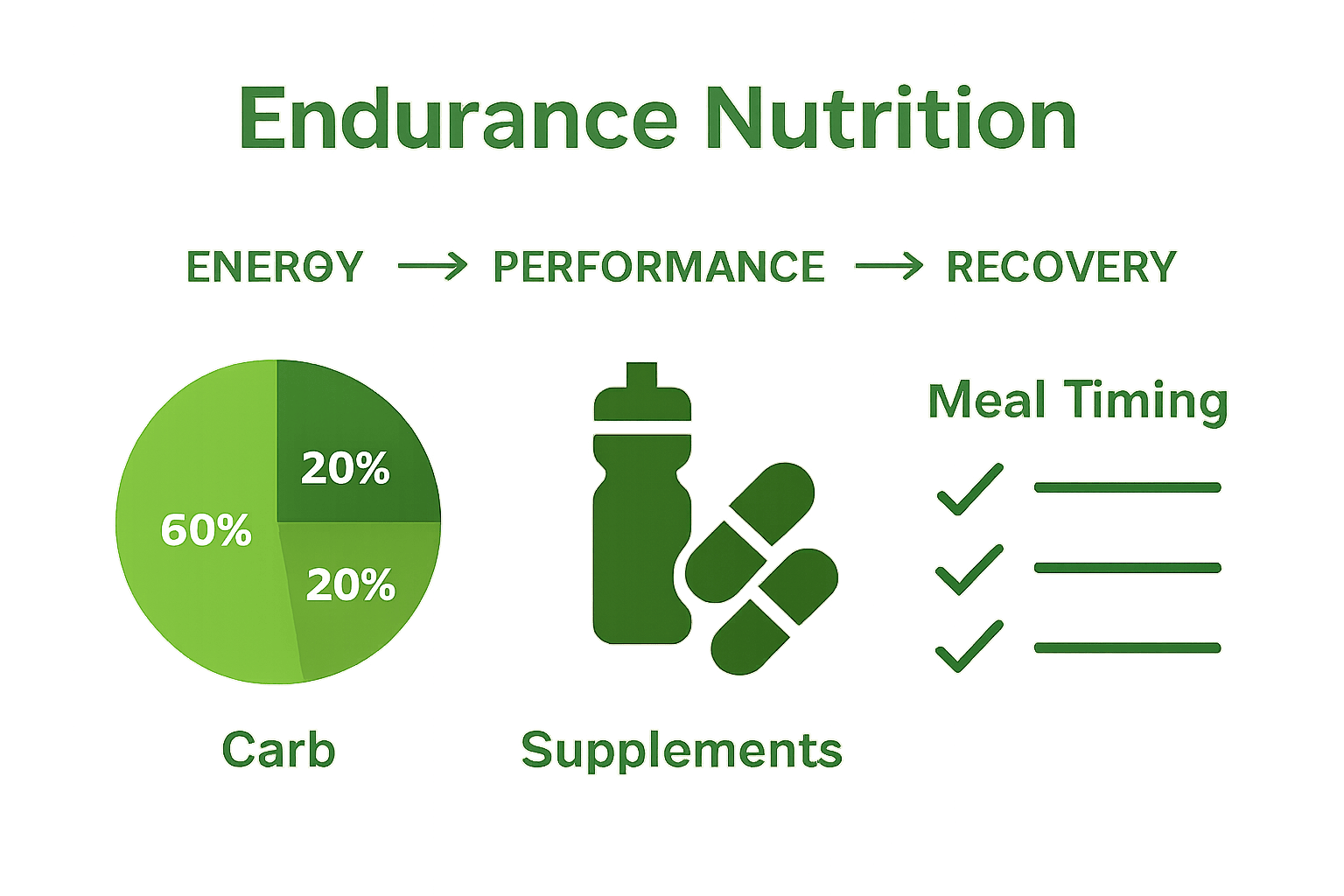 Endurance Nutrition

ENERΘY → PERFORMANCE → RECOVERY

20%
60%
20%

Carb

Supplements

Meal Timing