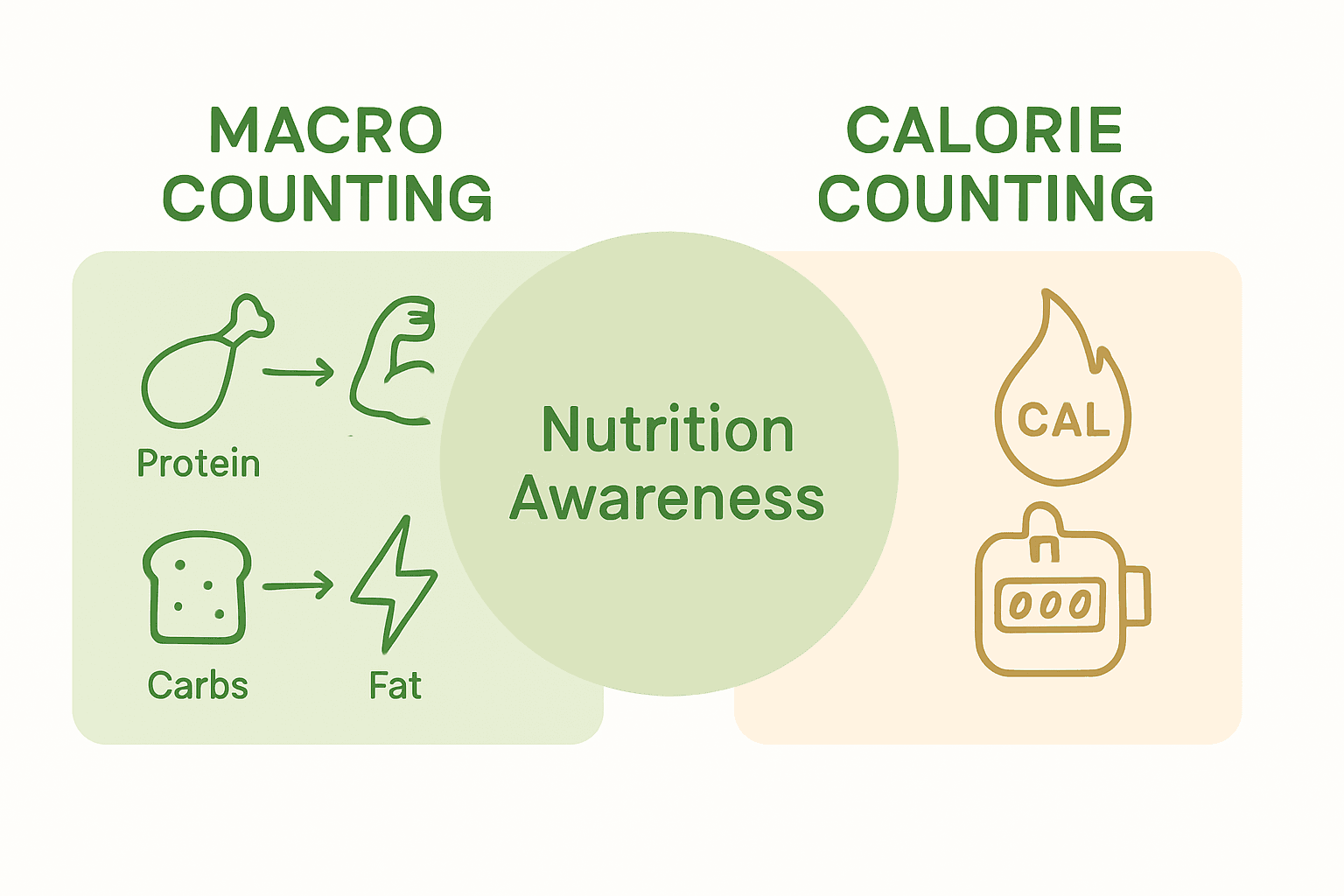 MACRO COUNTING

Protein

Carbs

Fat

Nutrition Awareness

CALORIE COUNTING

CAL

000