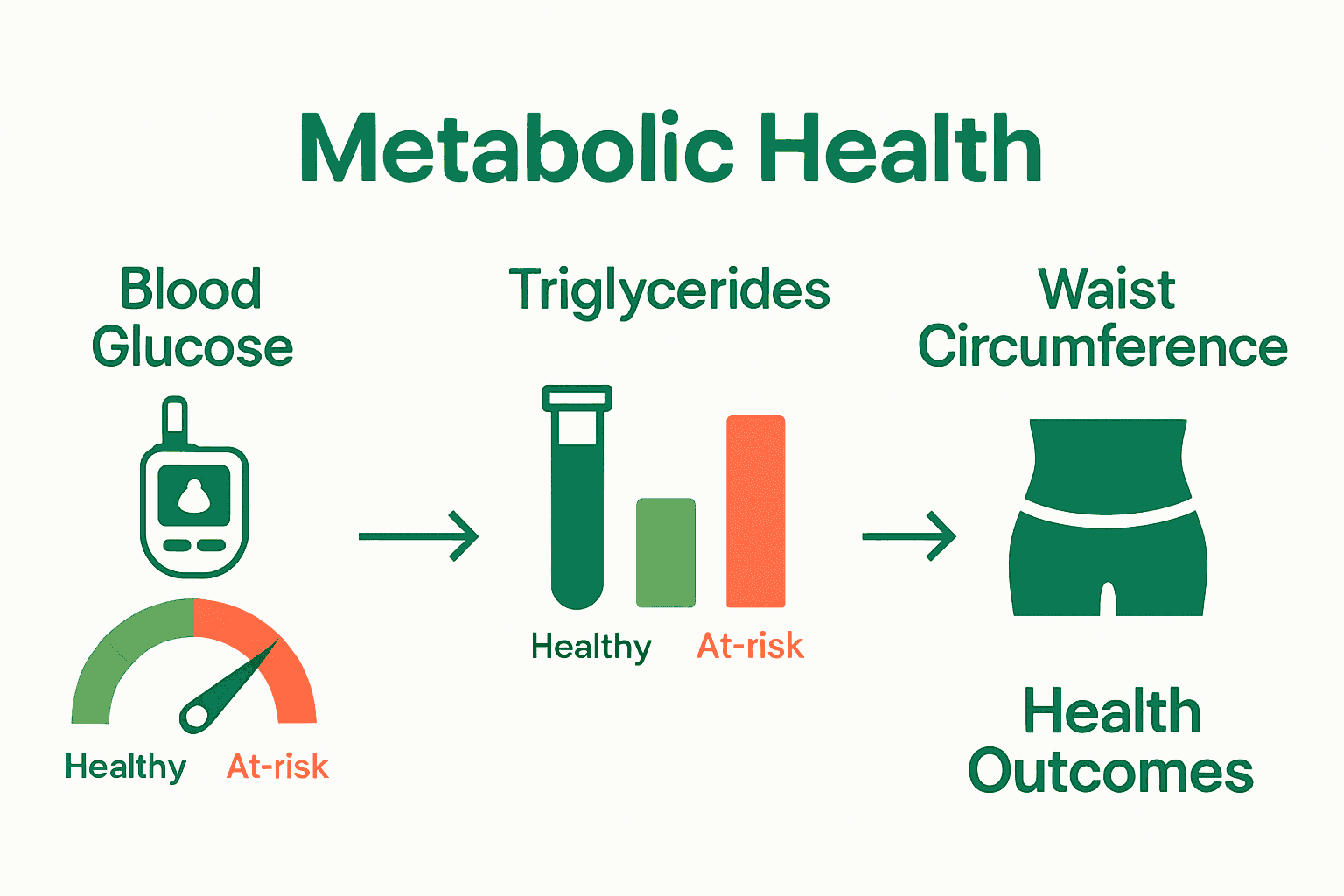 Metabolic Health

Blood Glucose

Healthy At-risk

Triglycerides

Healthy At-risk

Waist Circumference

Health Outcomes