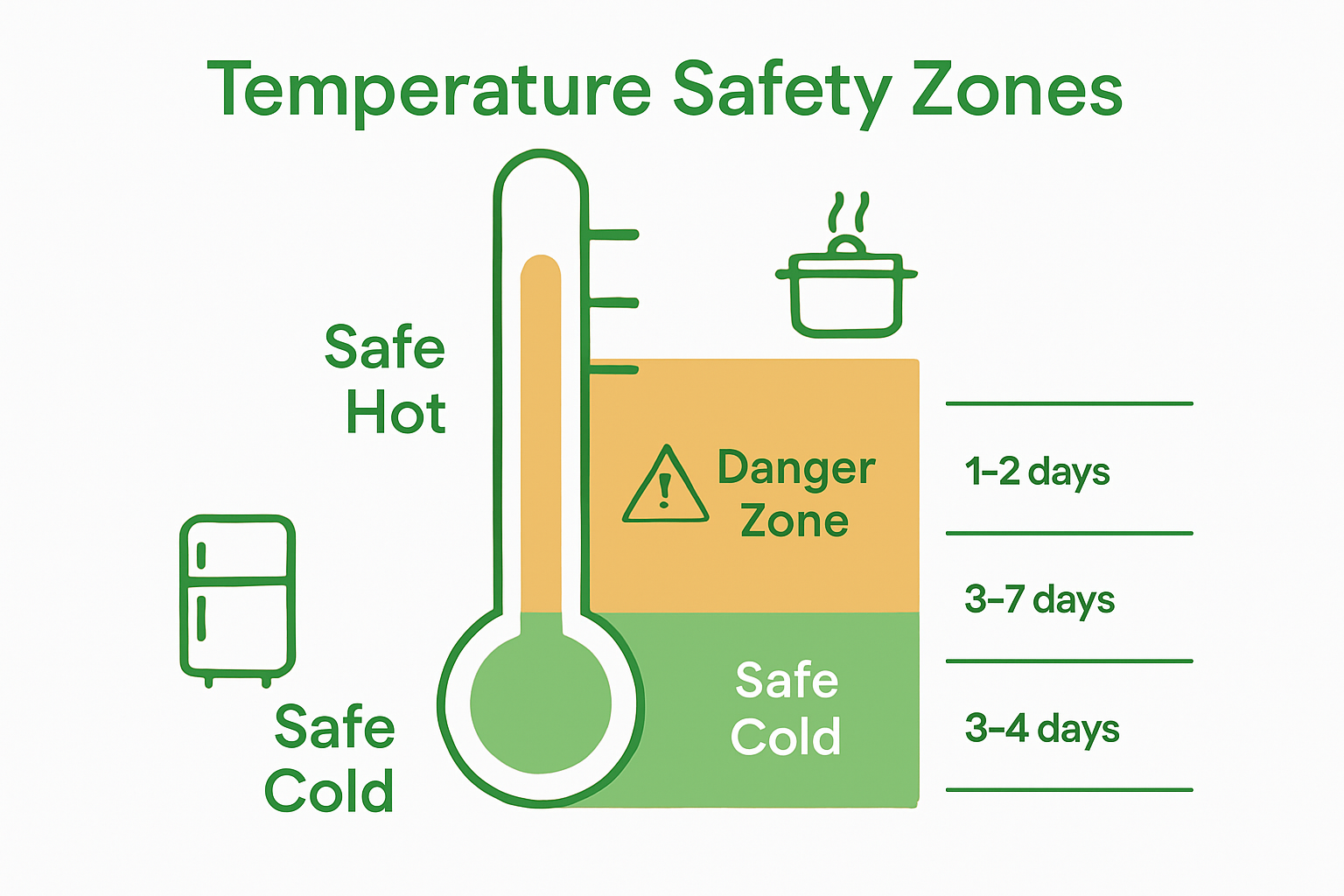 Temperature Safety Zones

Safe Hot

Danger Zone

Safe Cold

Safe Cold

1–2 days

3–7 days

3–4 days