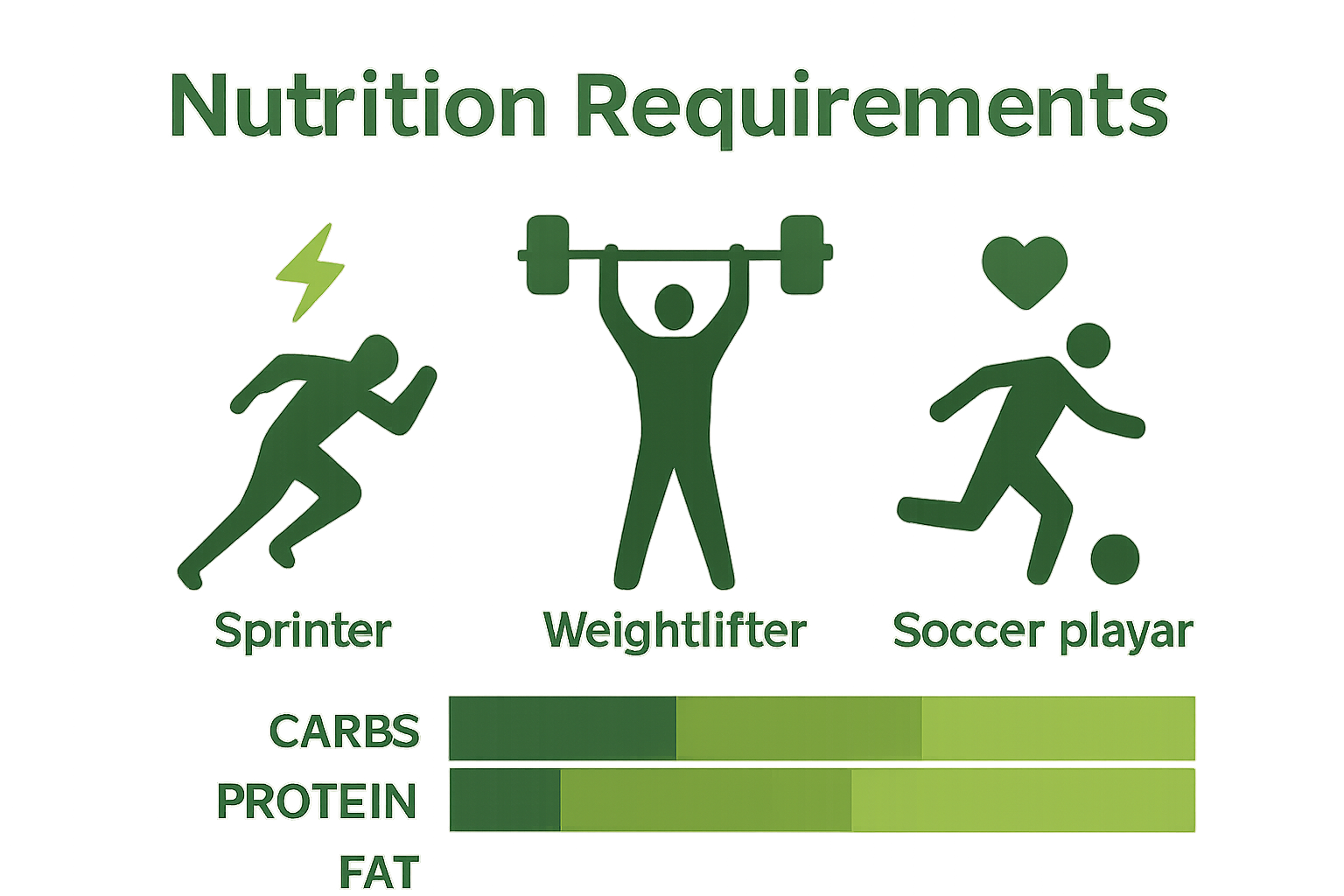 Nutrition Requirements

Sprinter

Weightlifter

Soccer playar

CARBS

PROTEIN

FAT