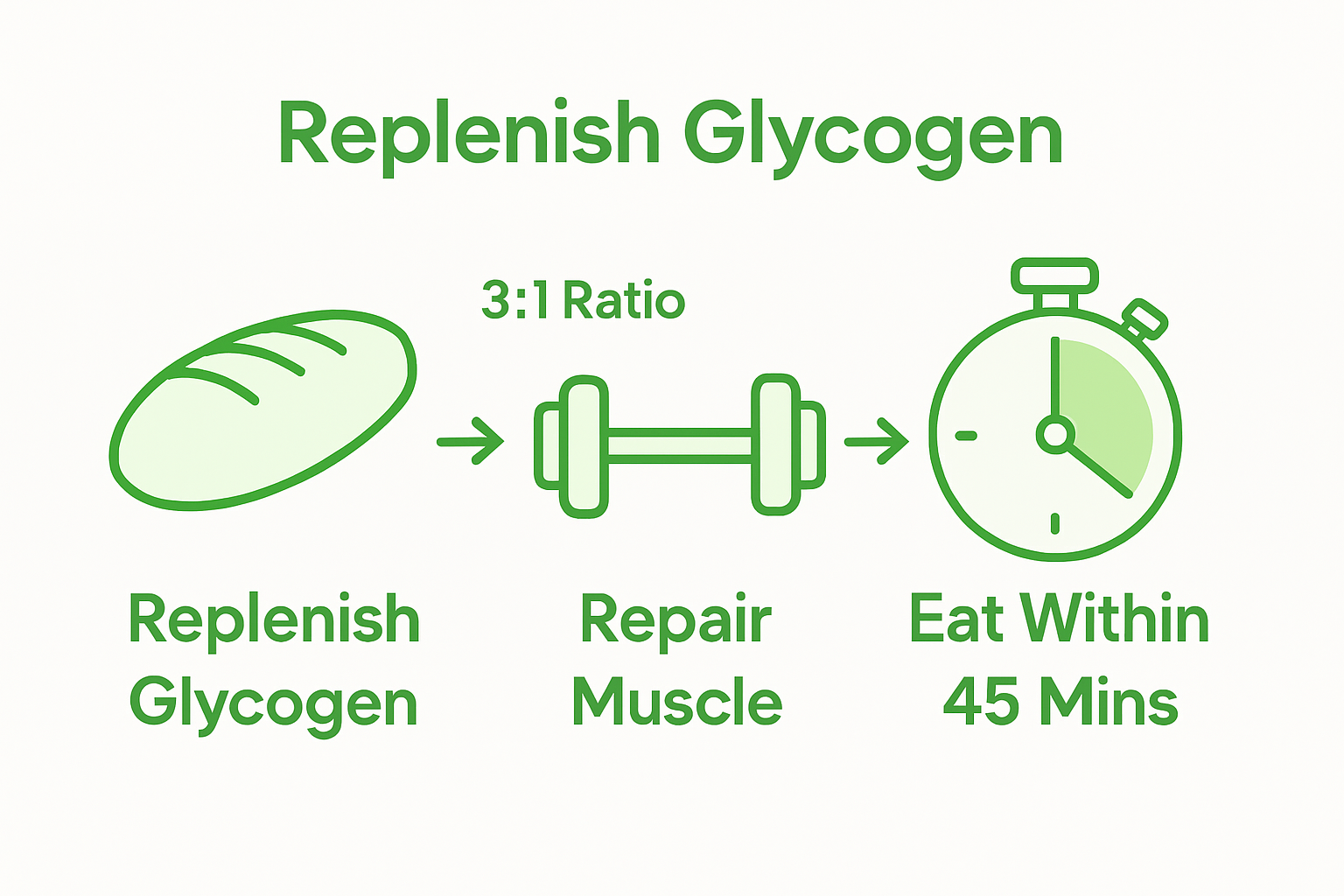 Replenish Glycogen

3:1 Ratio

Replenish Glycogen

Repair Muscle

Eat Within 45 Mins