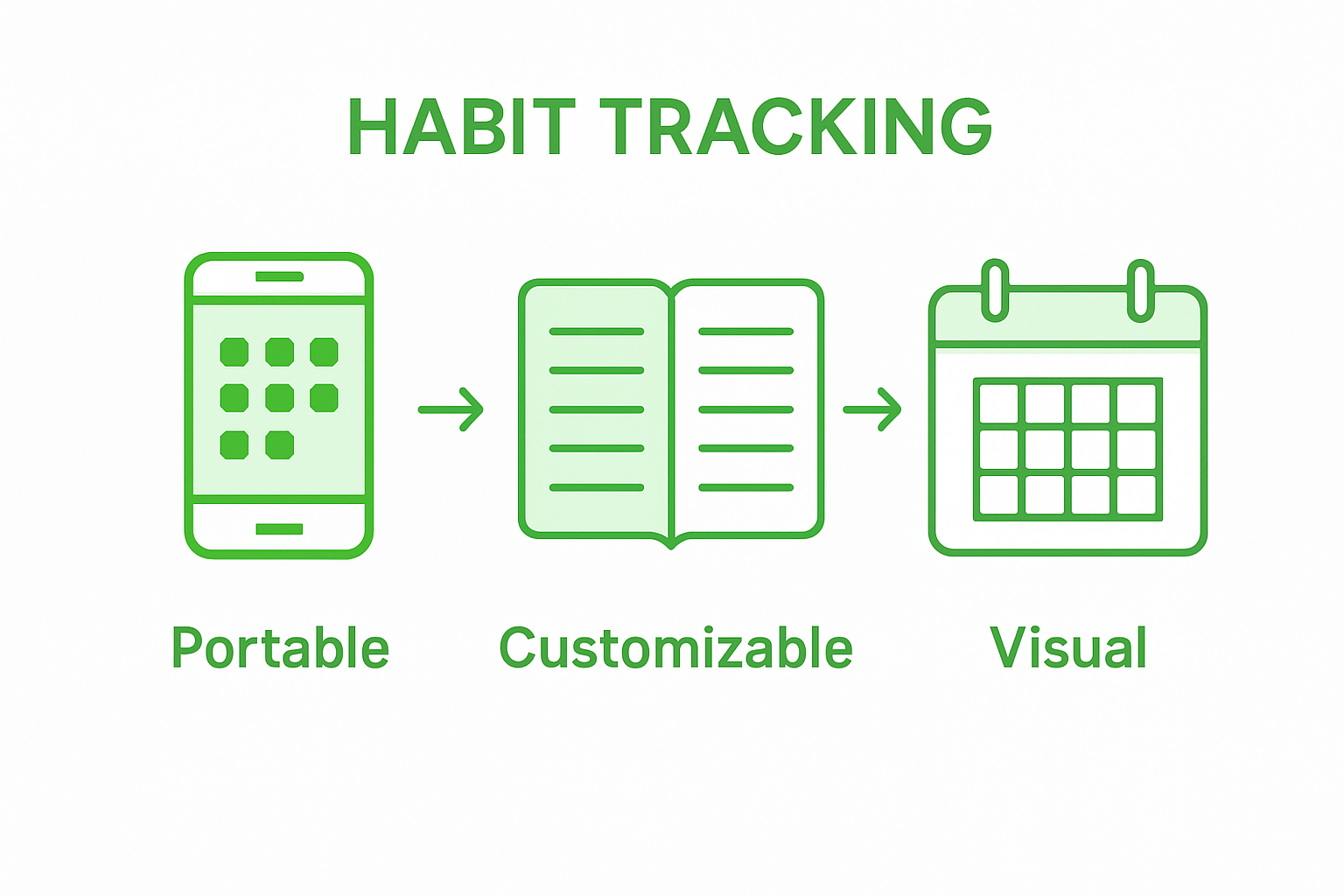 HABIT TRACKING

Portable

Customizable

Visual