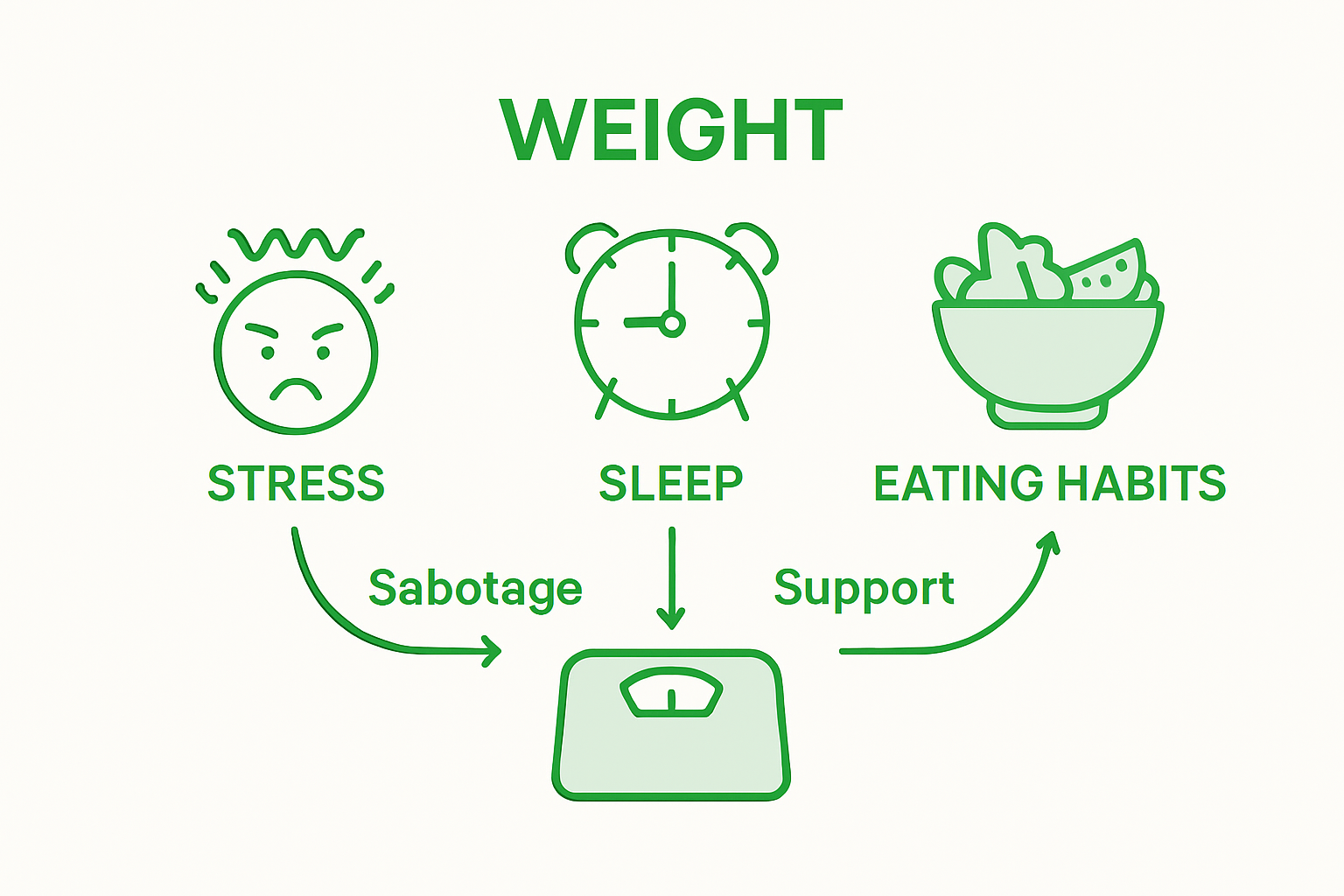 WEIGHT

STRESS

SLEEP

EATING HABITS

Sabotage

Support