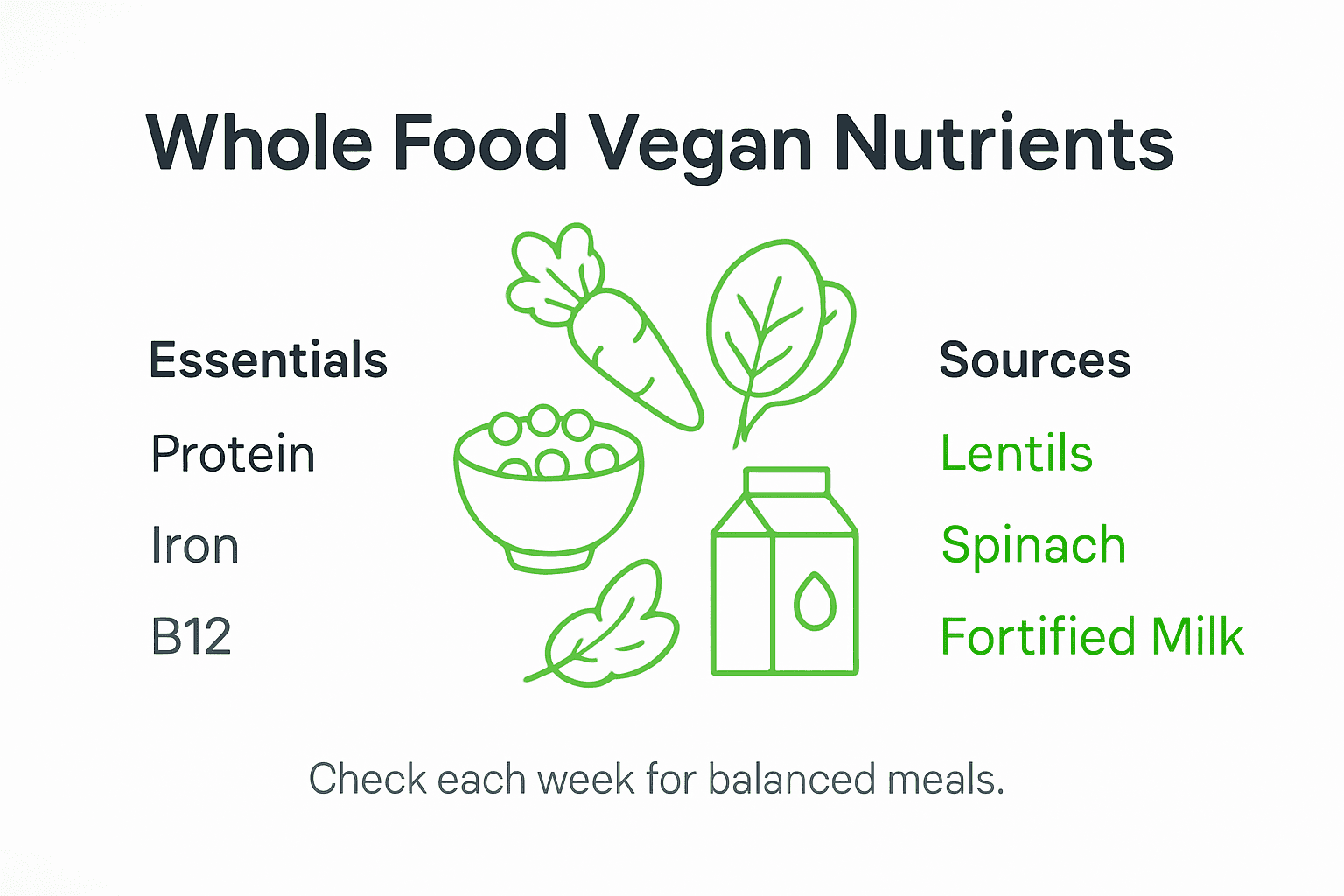 Whole Food Vegan Nutrients

Essentials

Protein

Iron

B12

Sources

Lentils

Spinach

Fortified Milk

Check each week for balanced meals.