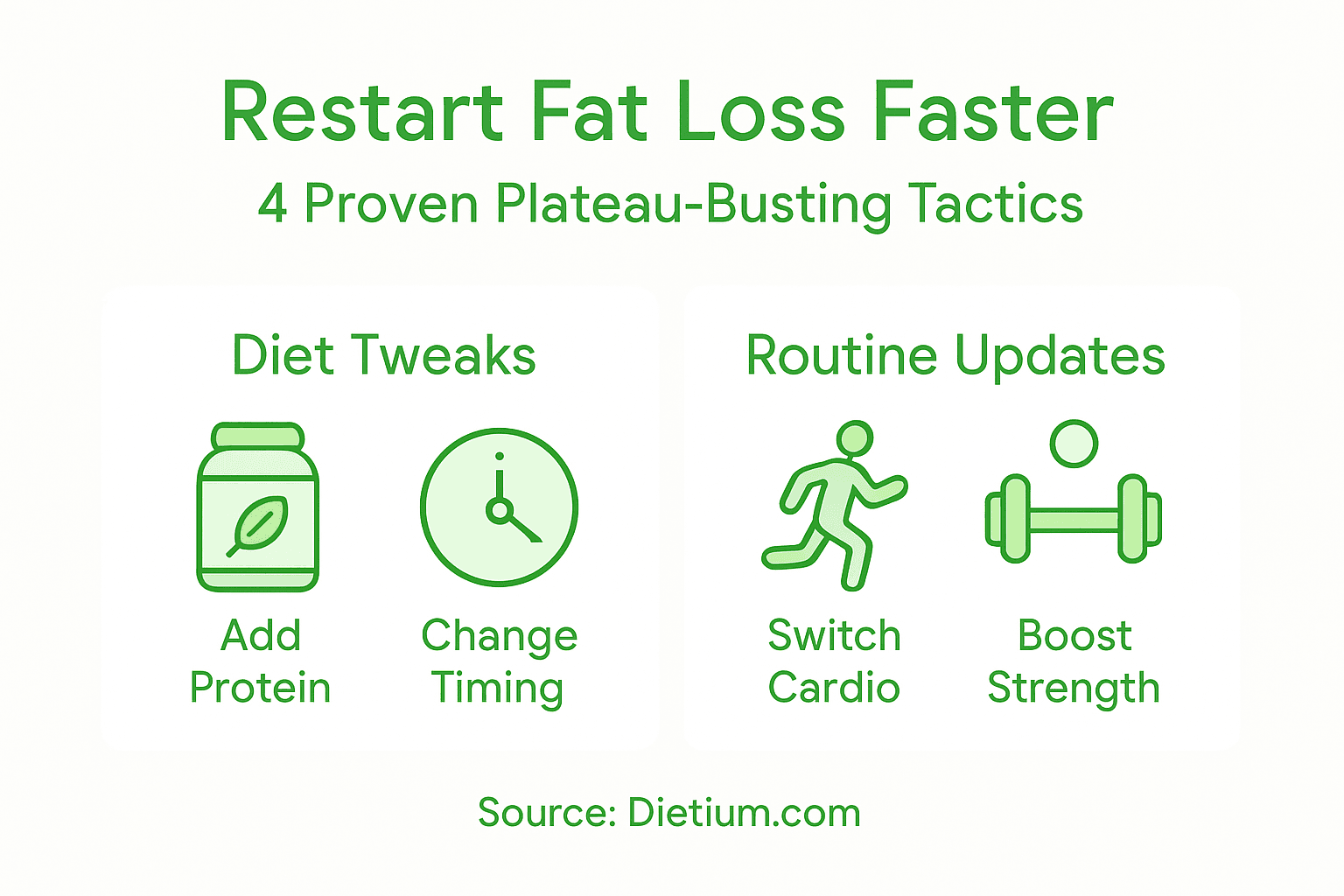 Restart Fat Loss Faster

4 Proven Plateau-Busting Tactics

Diet Tweaks

Add Protein

Change Timing

Routine Updates

Switch Cardio

Boost Strength

Source: Dietium.com