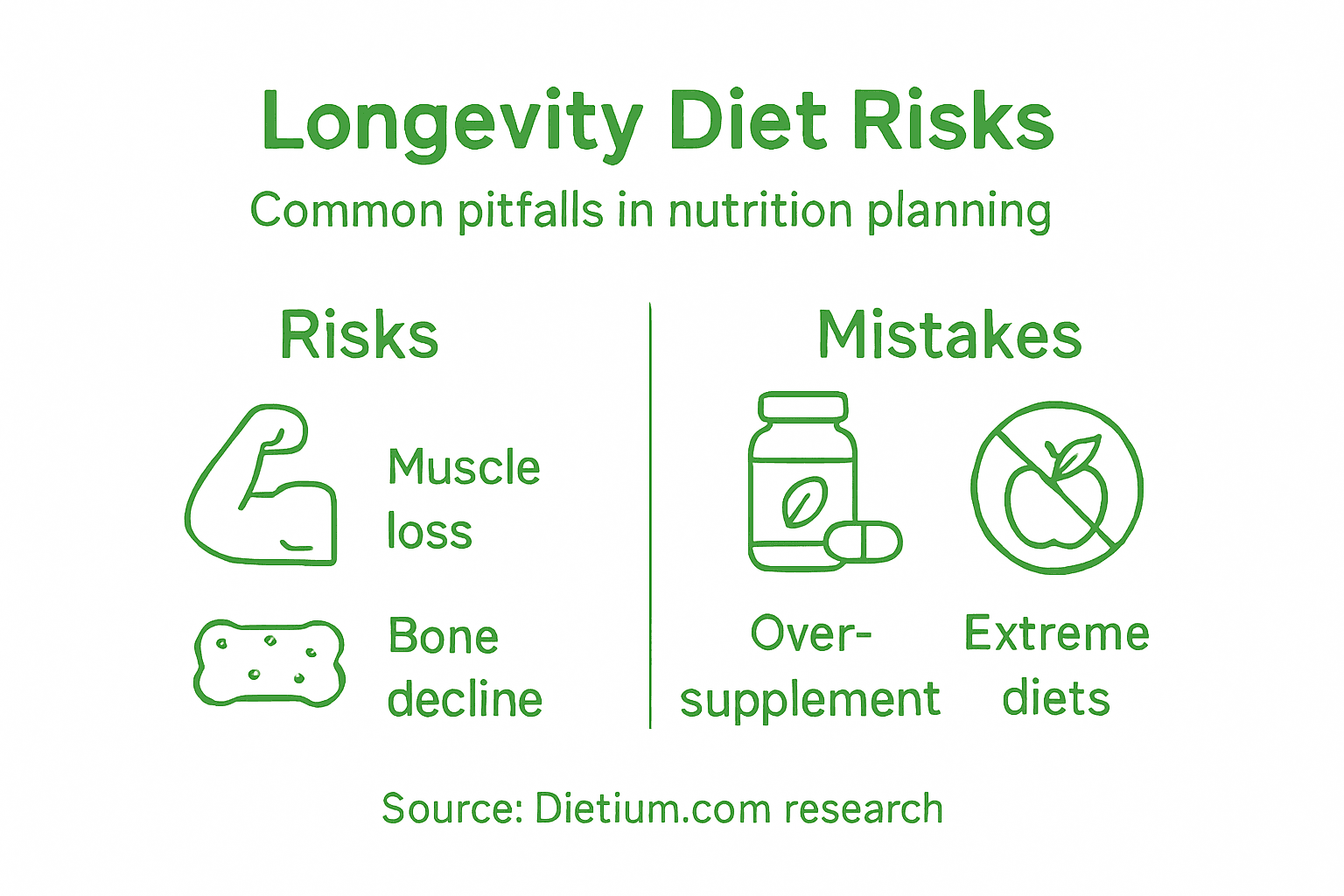 Longevity Diet Risks

Common pitfalls in nutrition planning

Risks

Muscle loss

Bone decline

Mistakes

Over-supplement

Extreme diets

Source: Dietium.com research