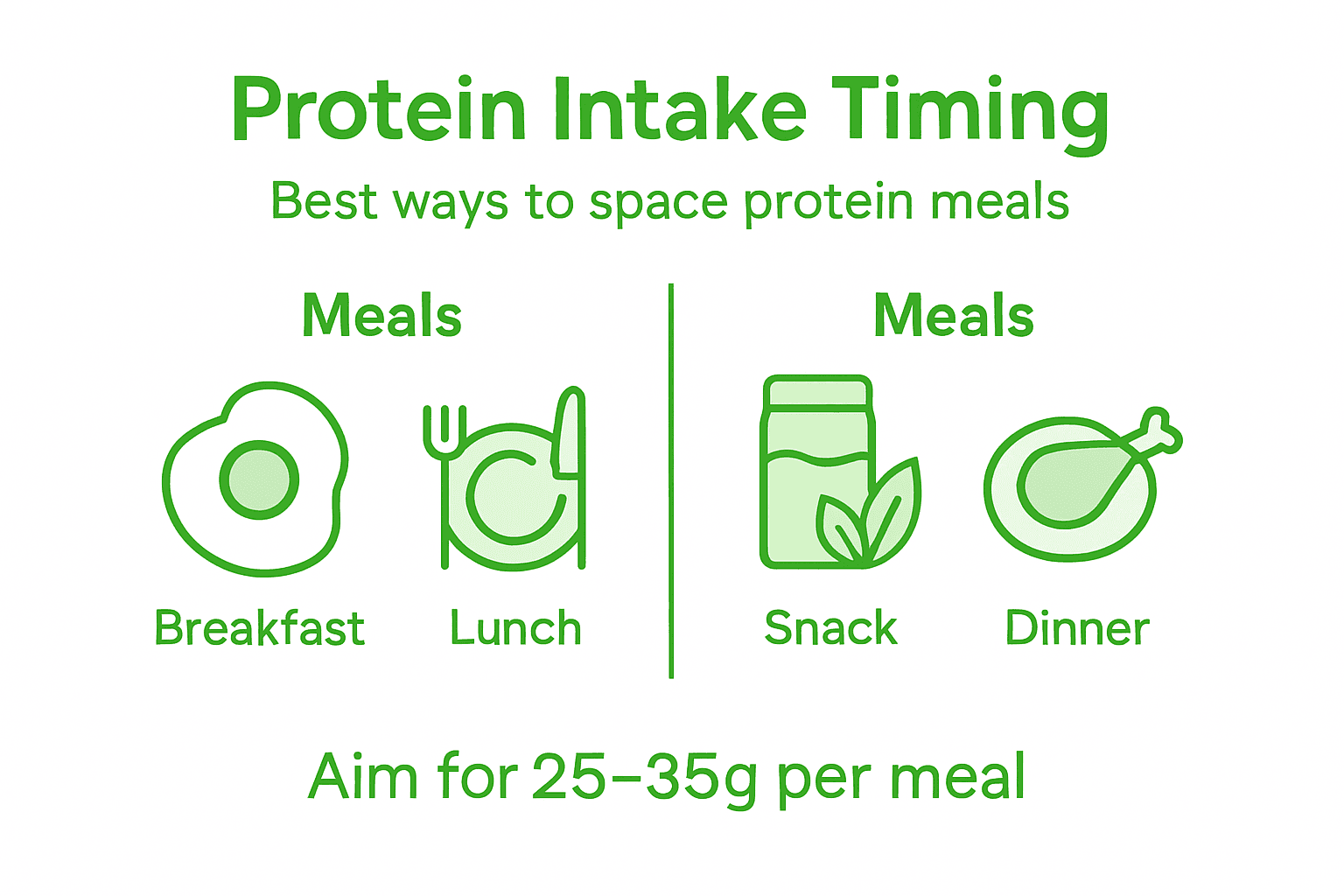 Protein Intake Timing

Best ways to space protein meals

Meals

Breakfast

Lunch

Meals

Snack

Dinner

Aim for 25–35g per meal