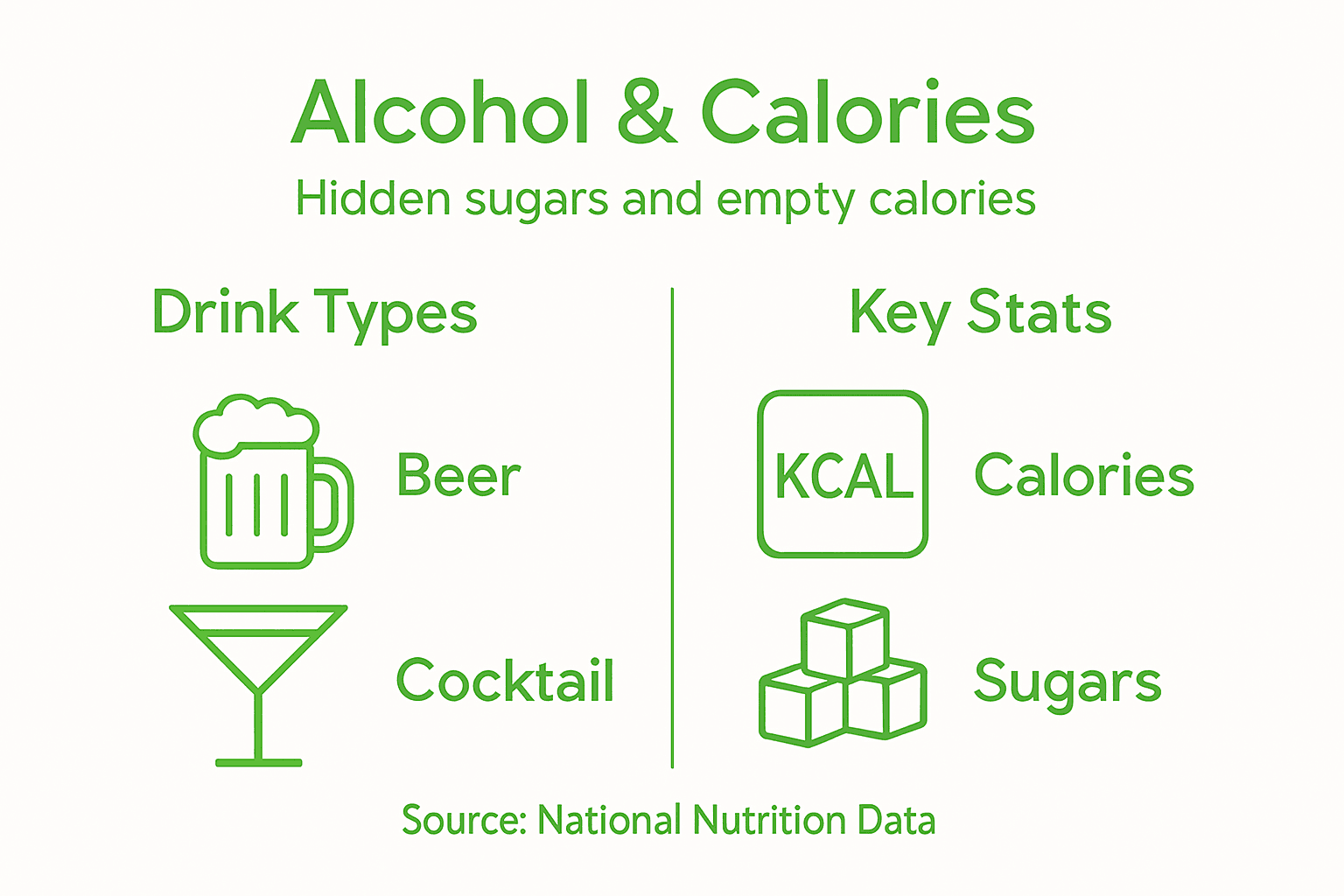 Alcohol & Calories
Hidden sugars and empty calories

Drink Types

Beer

Cocktail

Key Stats

KCAL

Calories

Sugars

Source: National Nutrition Data