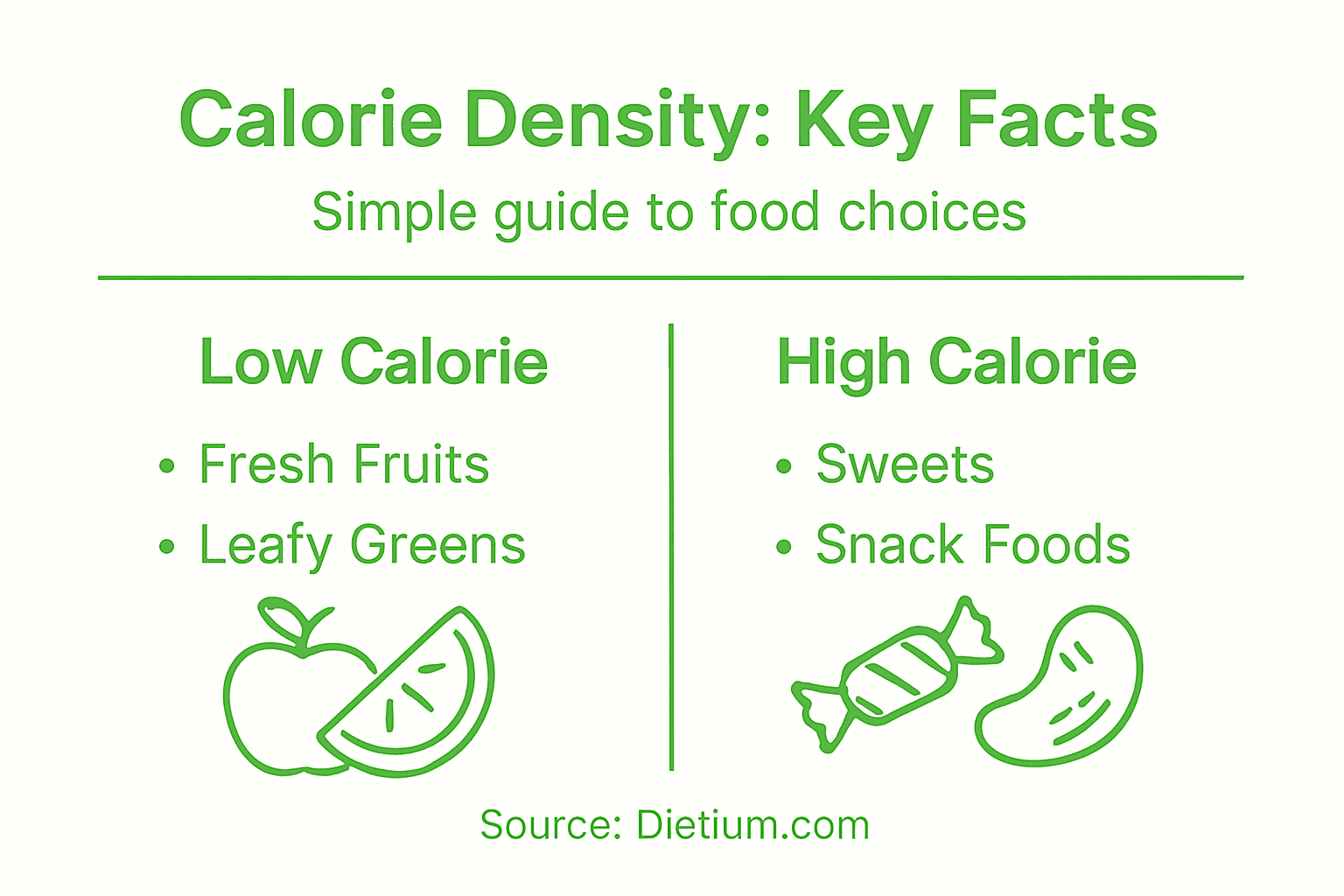 Calorie Density: Key Facts

Simple guide to food choices

Low Calorie

• Fresh Fruits
• Leafy Greens

High Calorie

• Sweets
• Snack Foods

Source: Dietium.com