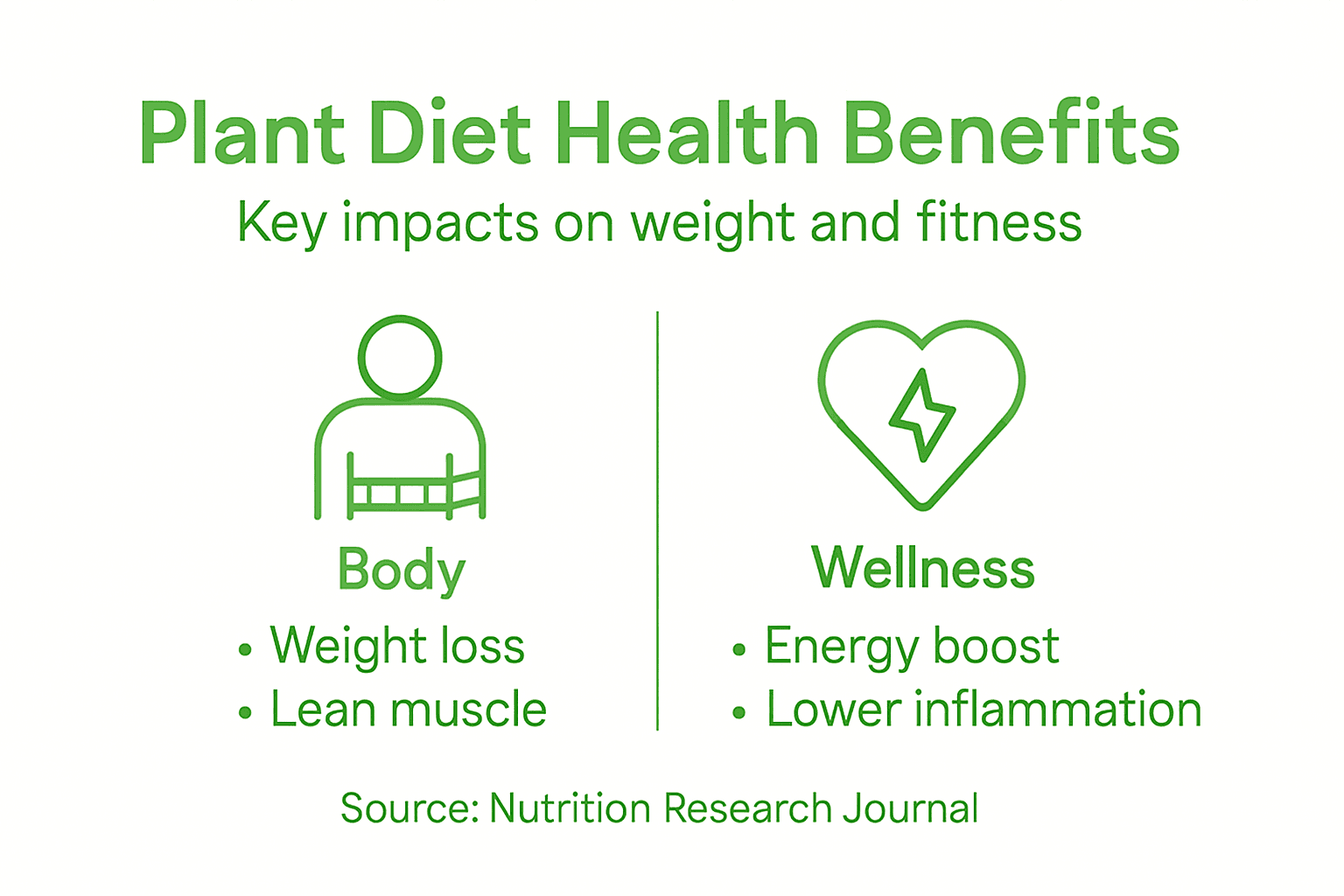 Plant Diet Health Benefits
Key impacts on weight and fitness

Body
• Weight loss
• Lean muscle

Wellness
• Energy boost
• Lower inflammation

Source: Nutrition Research Journal